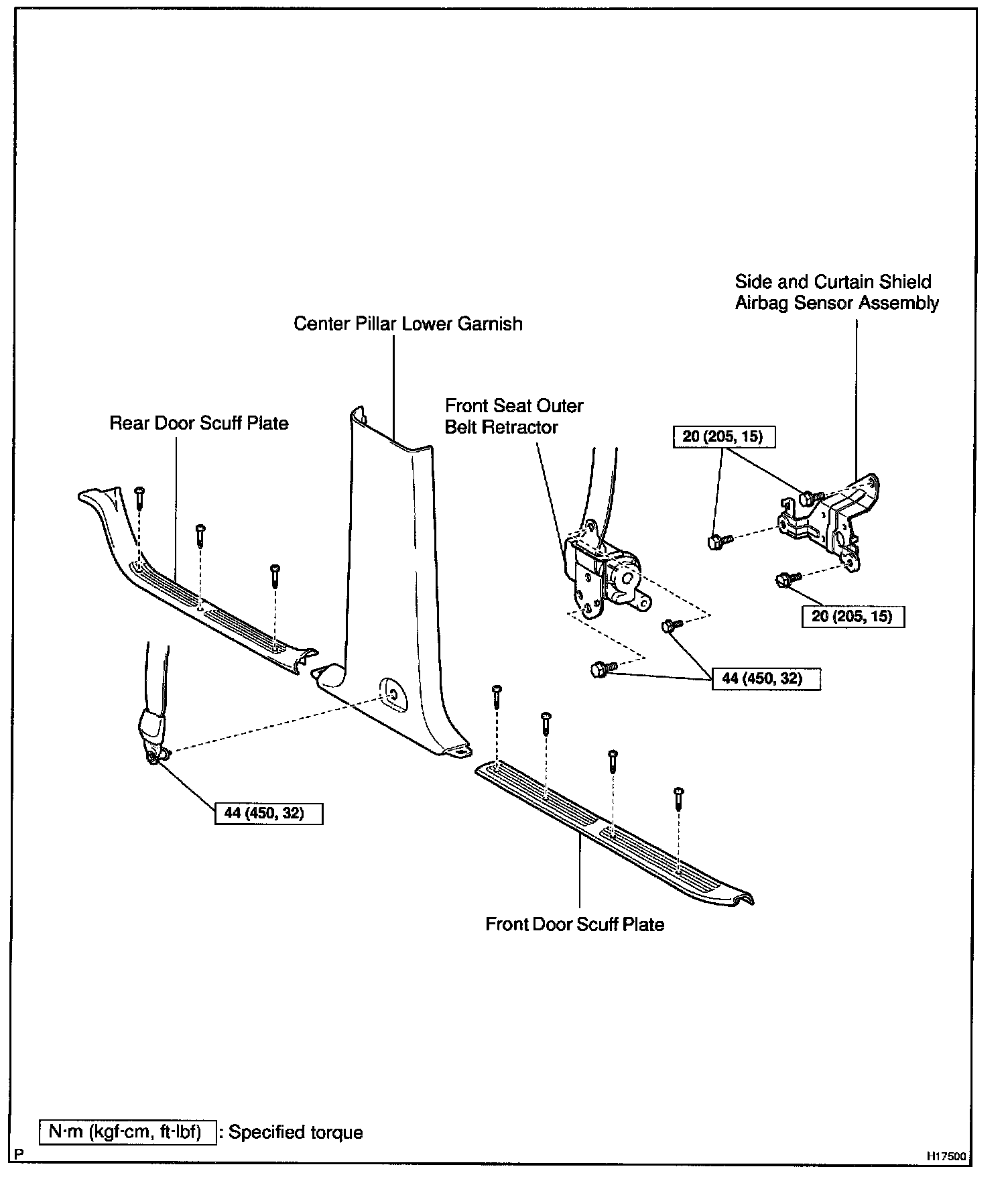 Side and Curtain Shield Airbag Sensor Assembly

Center Pillar Lower Garnish

Front Seat Outer Belt Retractor

Rear Door Scuff Plate

20 (205, 15)

20 (205, 15)

44 (450, 32)

44 (450, 32)

Front Door Scuff Plate

N·m (kgf·cm, ft·lbf) : Specified torque

P

H17500