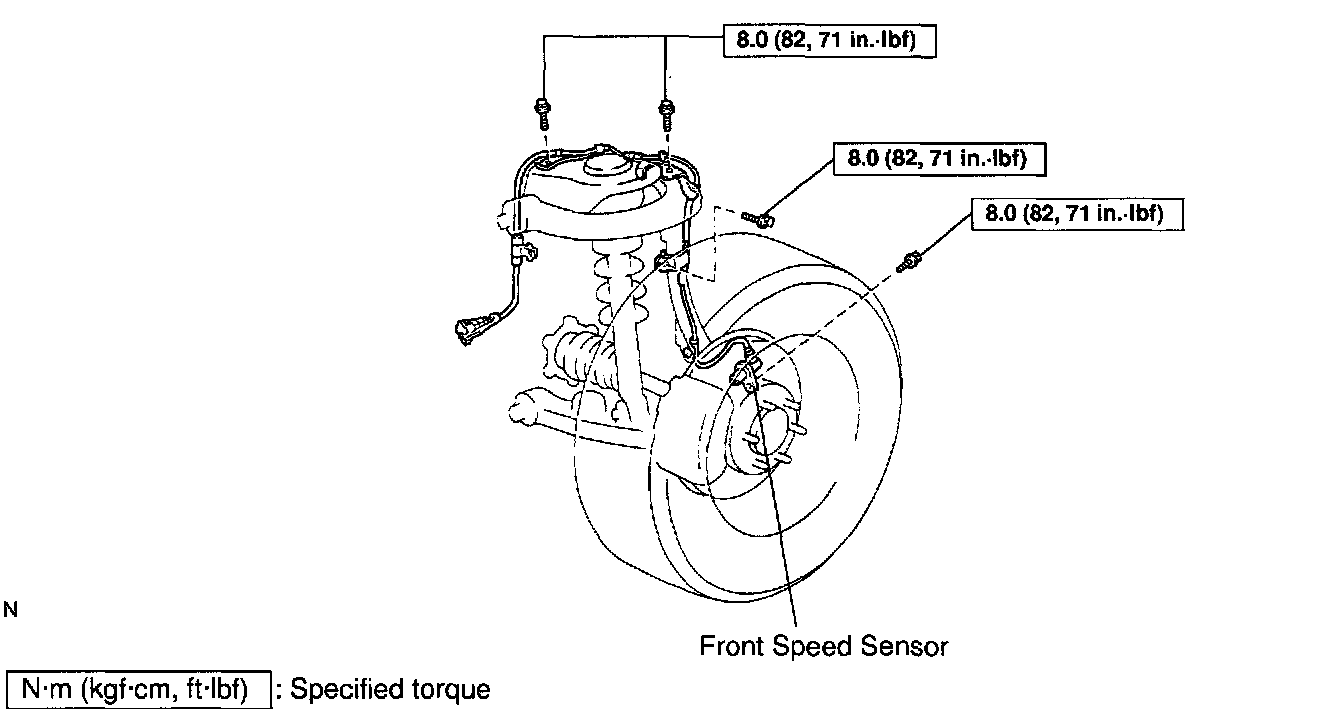 8.0 (82, 71 in.·lbf)

8.0 (82, 71 in.·lbf)

8.0 (82, 71 in.·lbf)

N

Front Speed Sensor

N·m (kgf·cm, ft·lbf) : Specified torque