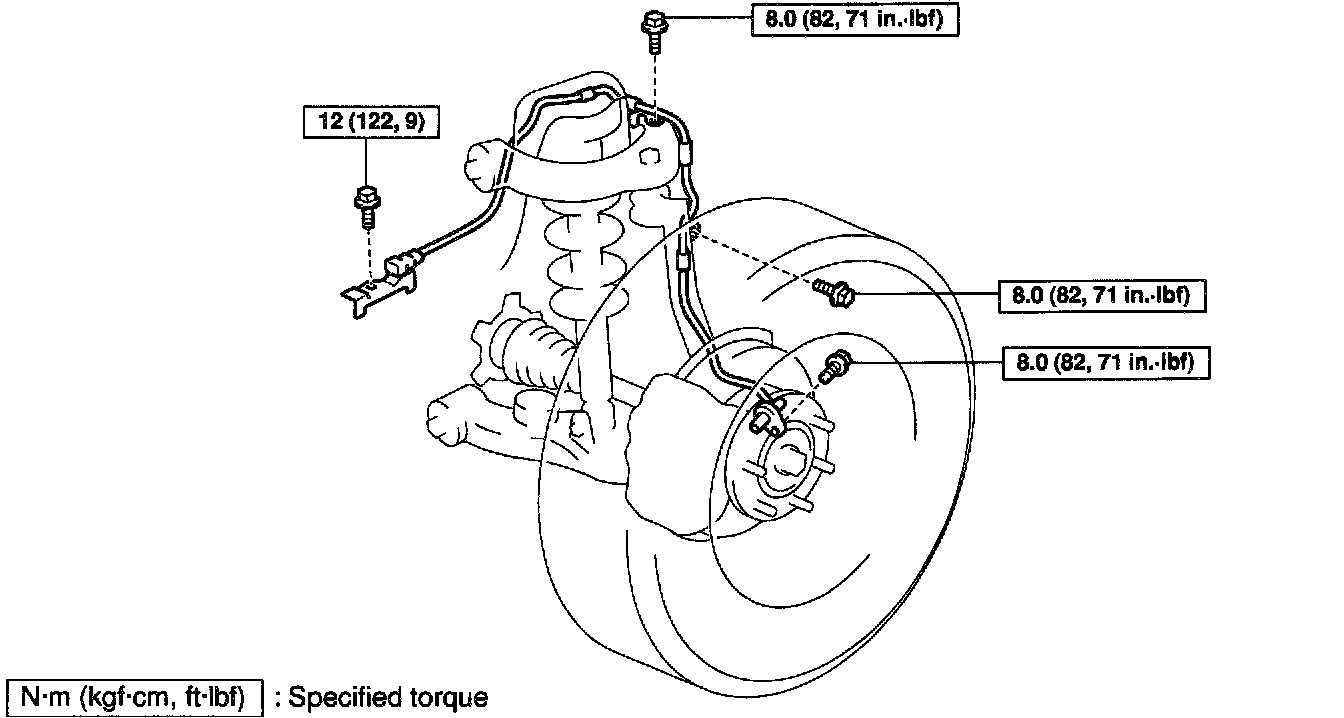 8.0 (82, 71 in.·lbf)

12 (122, 9)

8.0 (82, 71 in.·lbf)

8.0 (82, 71 in.·lbf)

N·m (kgf·cm, ft·lbf) : Specified torque