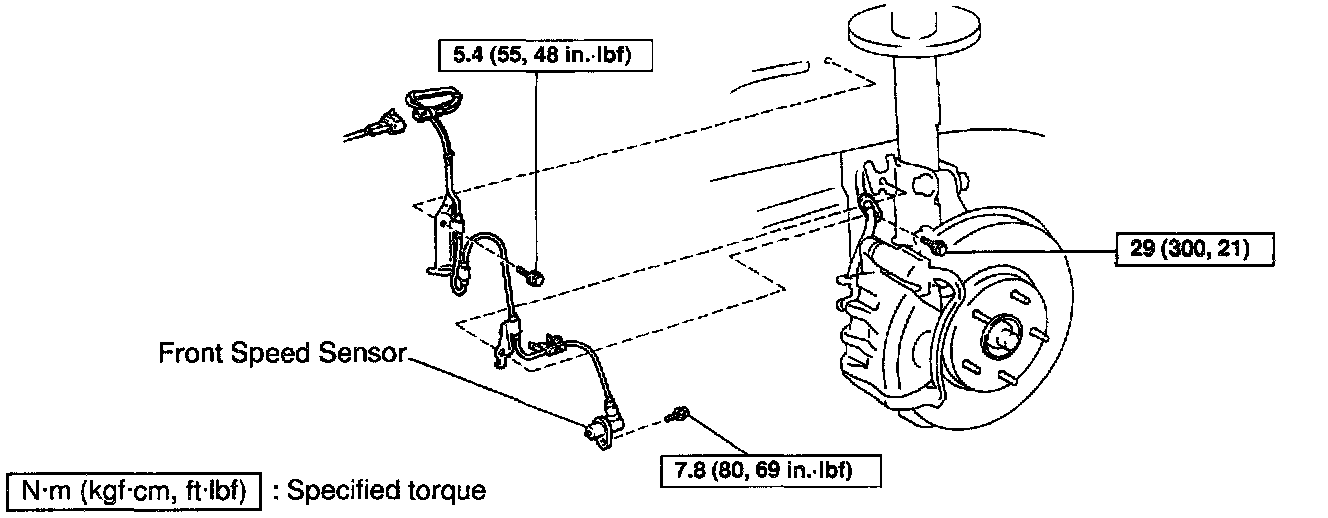 5.4 (55, 48 in.·lbf)

29 (300, 21)

Front Speed Sensor

7.8 (80, 69 in.·lbf)

N·m (kgf·cm, ft·lbf) : Specified torque