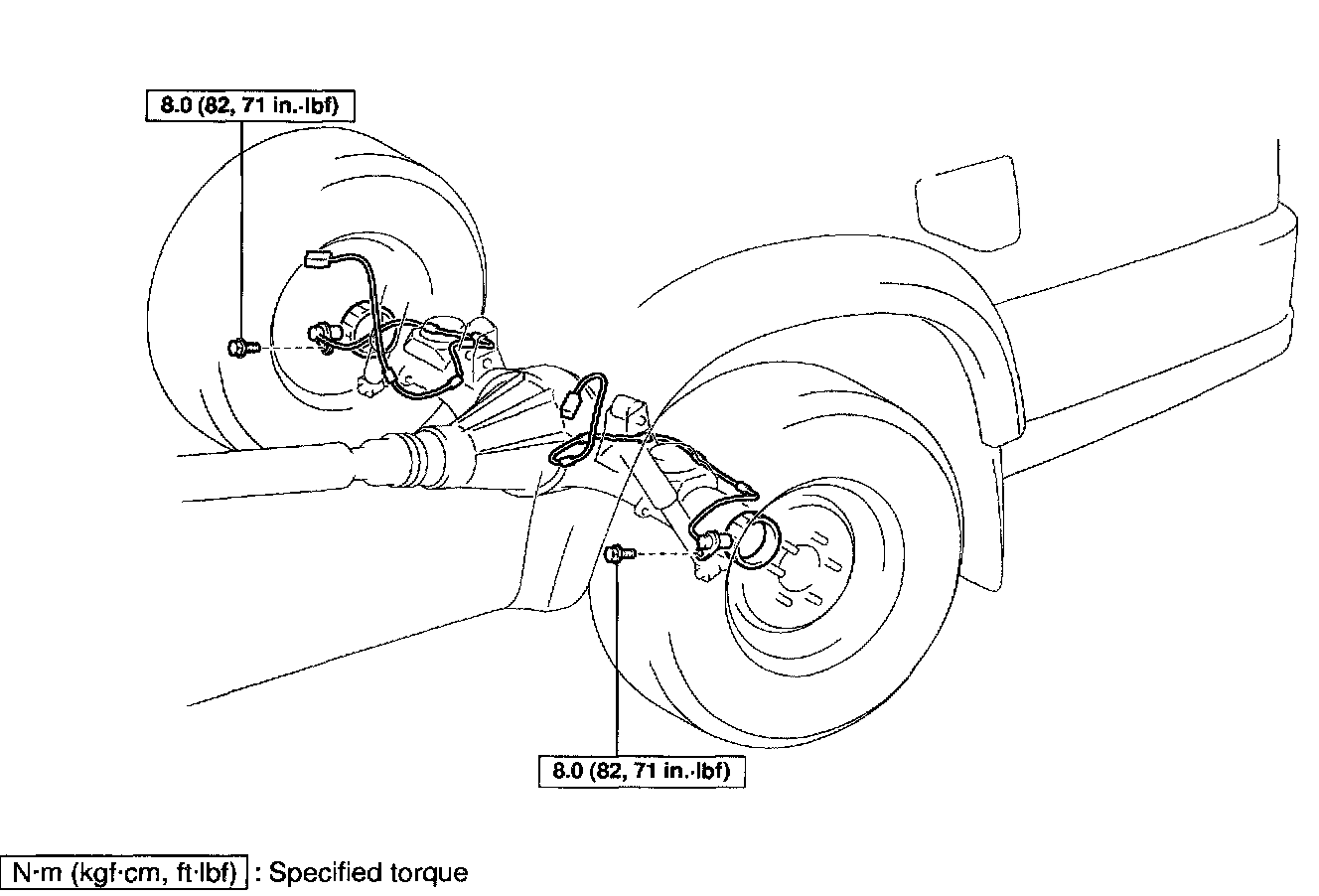 8.0 (82, 71 in.·lbf)

8.0 (82, 71 in.·lbf)

N·m (kgf·cm, ft·lbf) : Specified torque