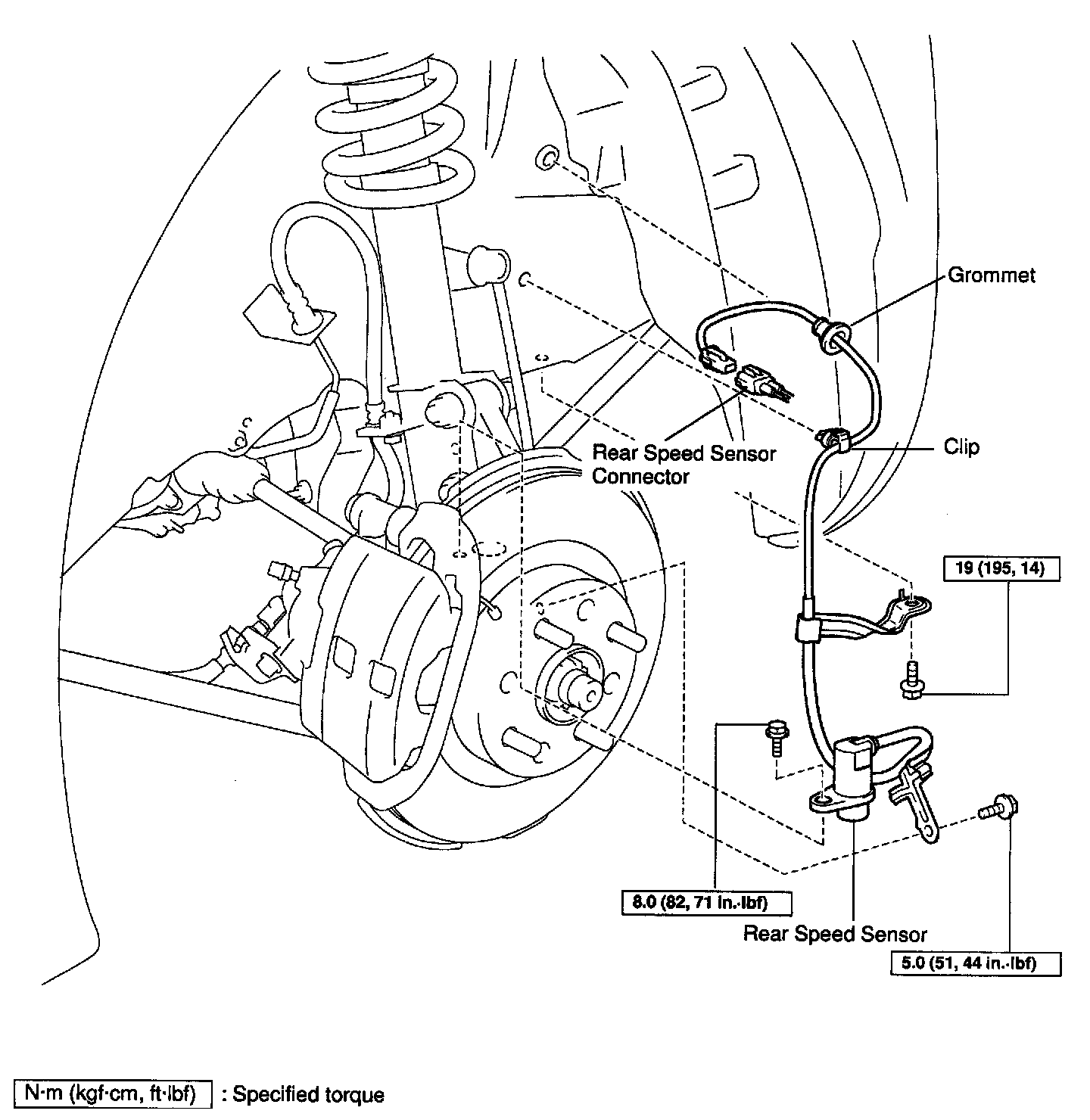 Grommet

Rear Speed Sensor Connector

Clip

19 (195, 14)

8.0 (82, 71 in.·lbf)

Rear Speed Sensor

5.0 (51, 44 in.·lbf)

N·m (kgf·cm, ft·lbf) : Specified torque