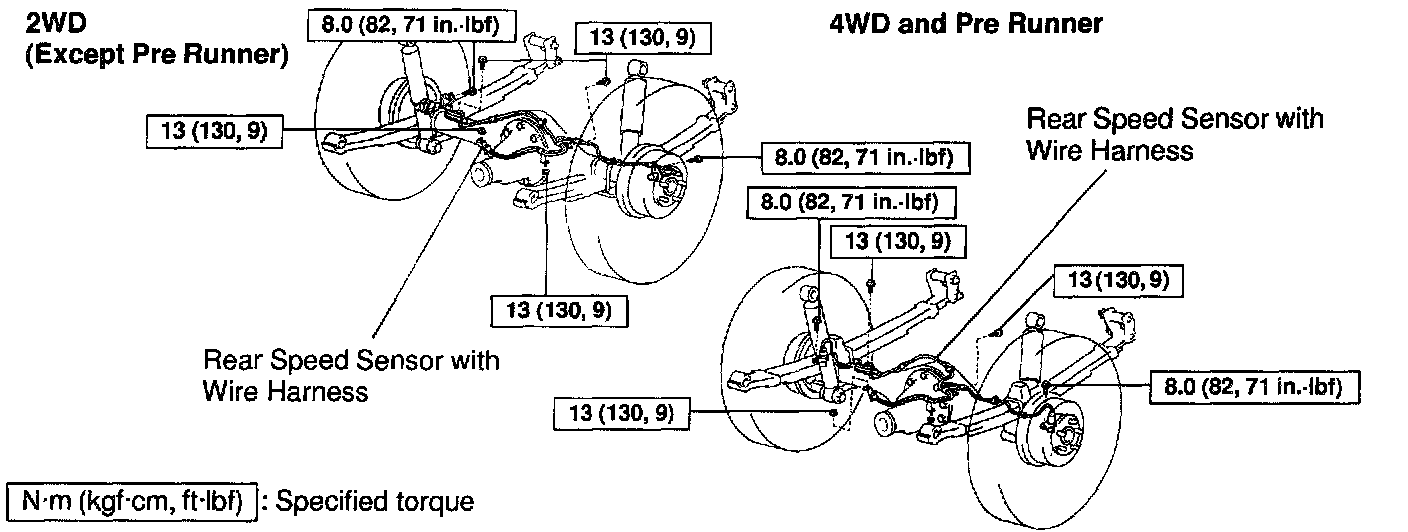 2WD
(Except Pre Runner)

8.0 (82, 71 in.·lbf)

13 (130, 9)

13 (130, 9)

8.0 (82, 71 in.·lbf)

13 (130, 9)

Rear Speed Sensor with Wire Harness

4WD and Pre Runner

Rear Speed Sensor with Wire Harness

8.0 (82, 71 in.·lbf)

13 (130, 9)

13 (130, 9)

8.0 (82, 71 in.·lbf)

13 (130, 9)

N·m (kgf·cm, ft·lbf) : Specified torque