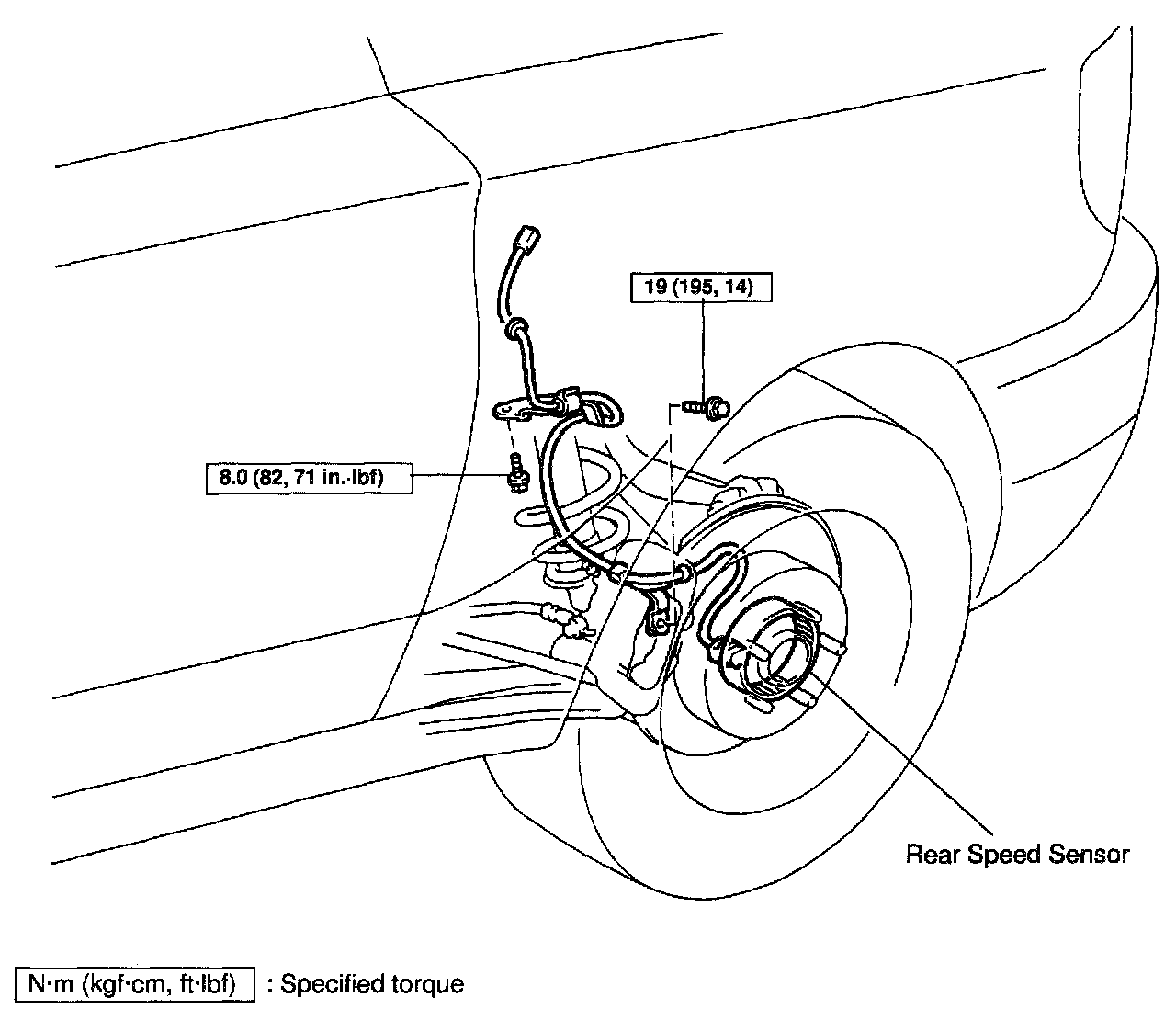 19 (195, 14)

8.0 (82, 71 in.·lbf)

Rear Speed Sensor

N·m (kgf·cm, ft·lbf) : Specified torque