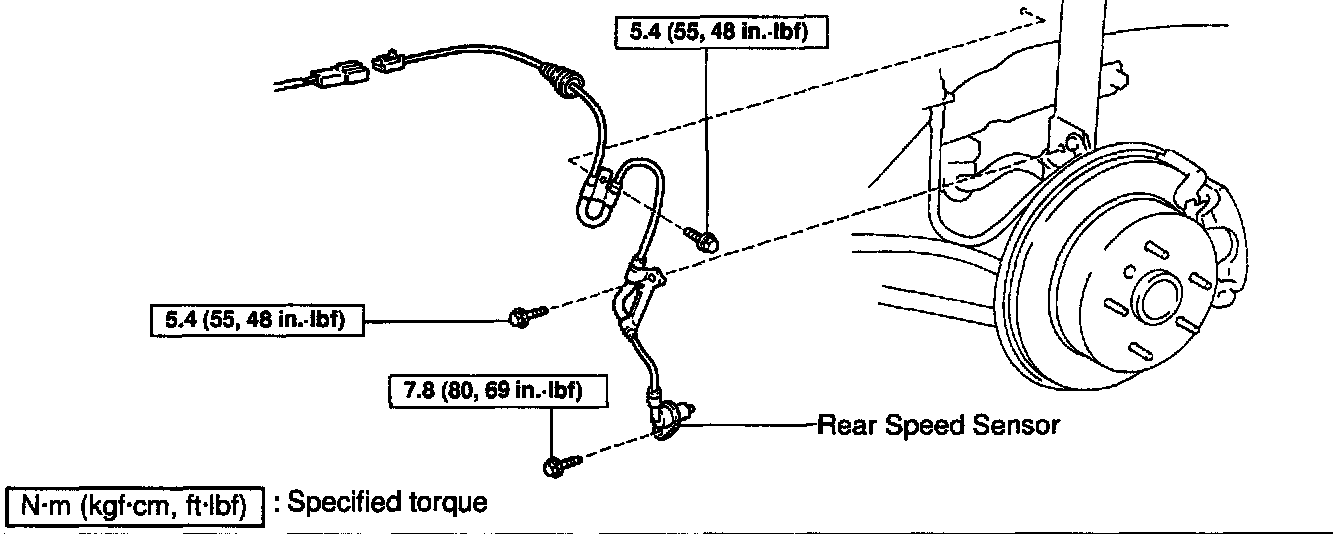 5.4 (55, 48 in.·lbf)

5.4 (55, 48 in.·lbf)

7.8 (80, 69 in.·lbf)

Rear Speed Sensor

N·m (kgf·cm, ft·lbf) : Specified torque