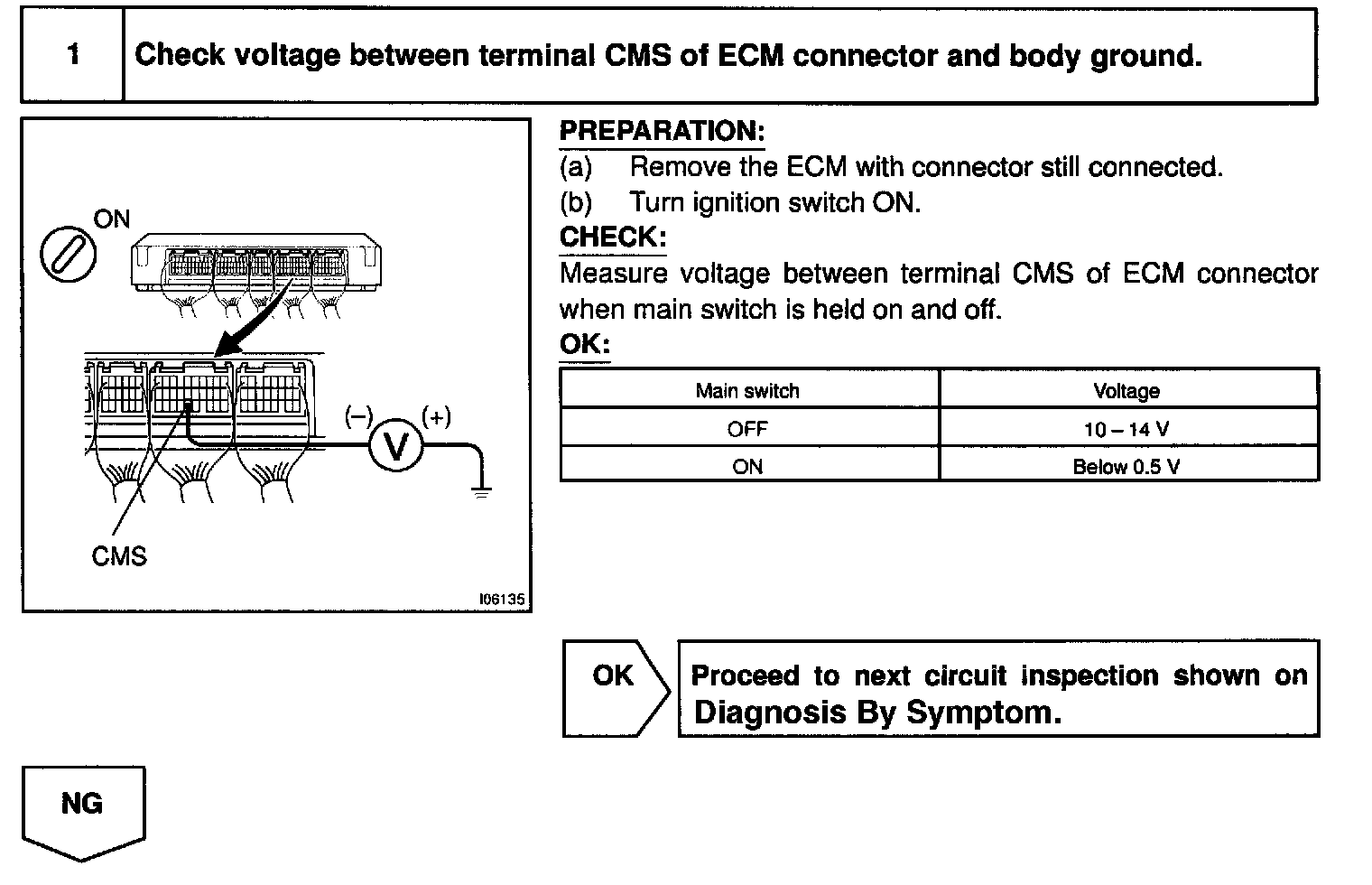 1 Check voltage between terminal CMS of ECM connector and body ground.

ON

(–) V (+)

CMS

I06135

PREPARATION:
(a) Remove the ECM with connector still connected.
(b) Turn ignition switch ON.
CHECK:
Measure voltage between terminal CMS of ECM connector when main switch is held on and off.
OK:

| Main switch | Voltage |
|---|---|
| OFF | 10 – 14 V |
| ON | Below 0.5 V |

OK

Proceed to next circuit inspection shown on Diagnosis By Symptom.

NG