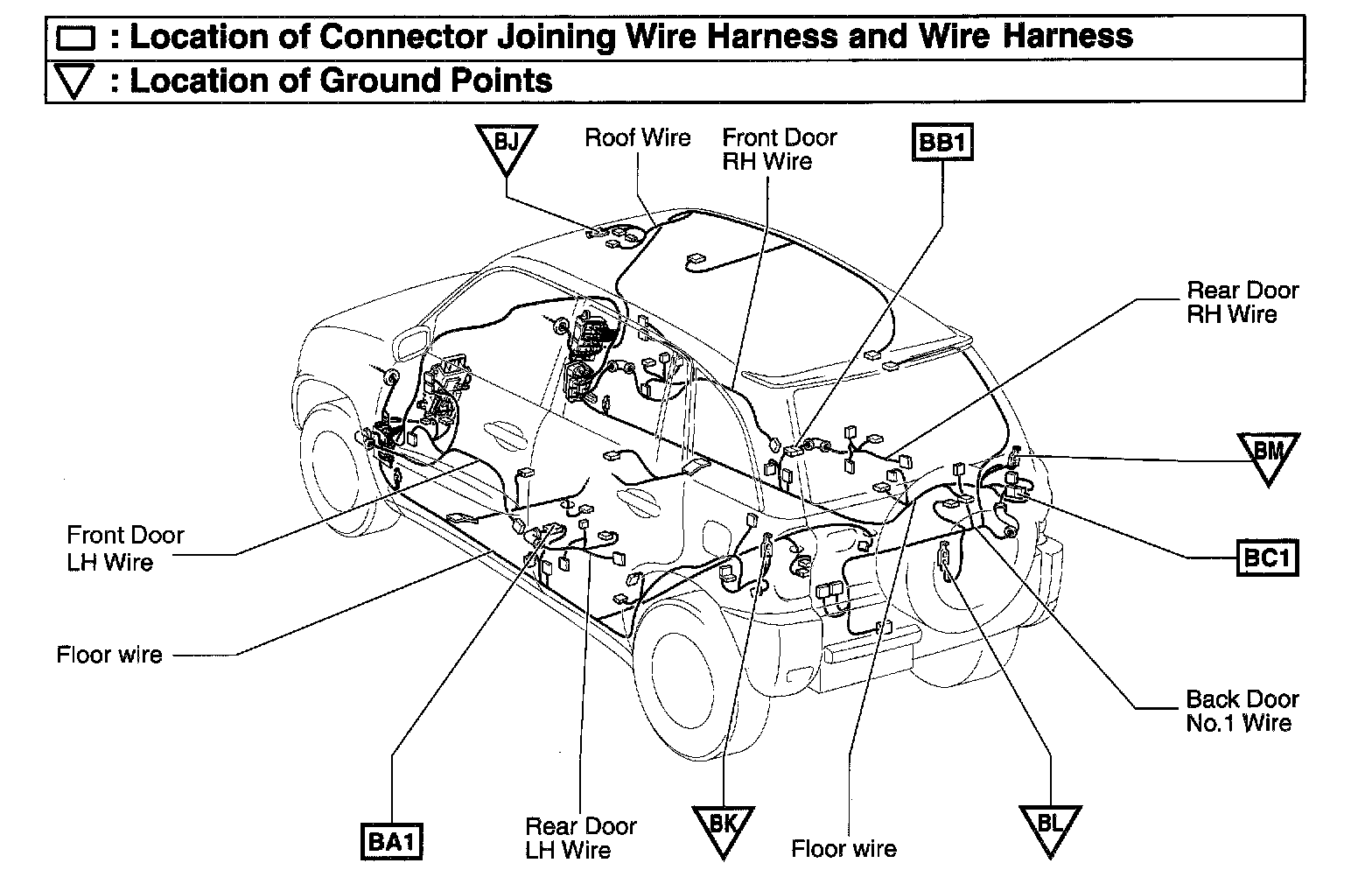 : Location of Connector Joining Wire Harness and Wire Harness
: Location of Ground Points

BJ
Roof Wire
Front Door RH Wire
BB1
Rear Door RH Wire
BM
BC1
Front Door LH Wire
Floor wire
Back Door No.1 Wire
BA1
Rear Door LH Wire
BK
Floor wire
BL