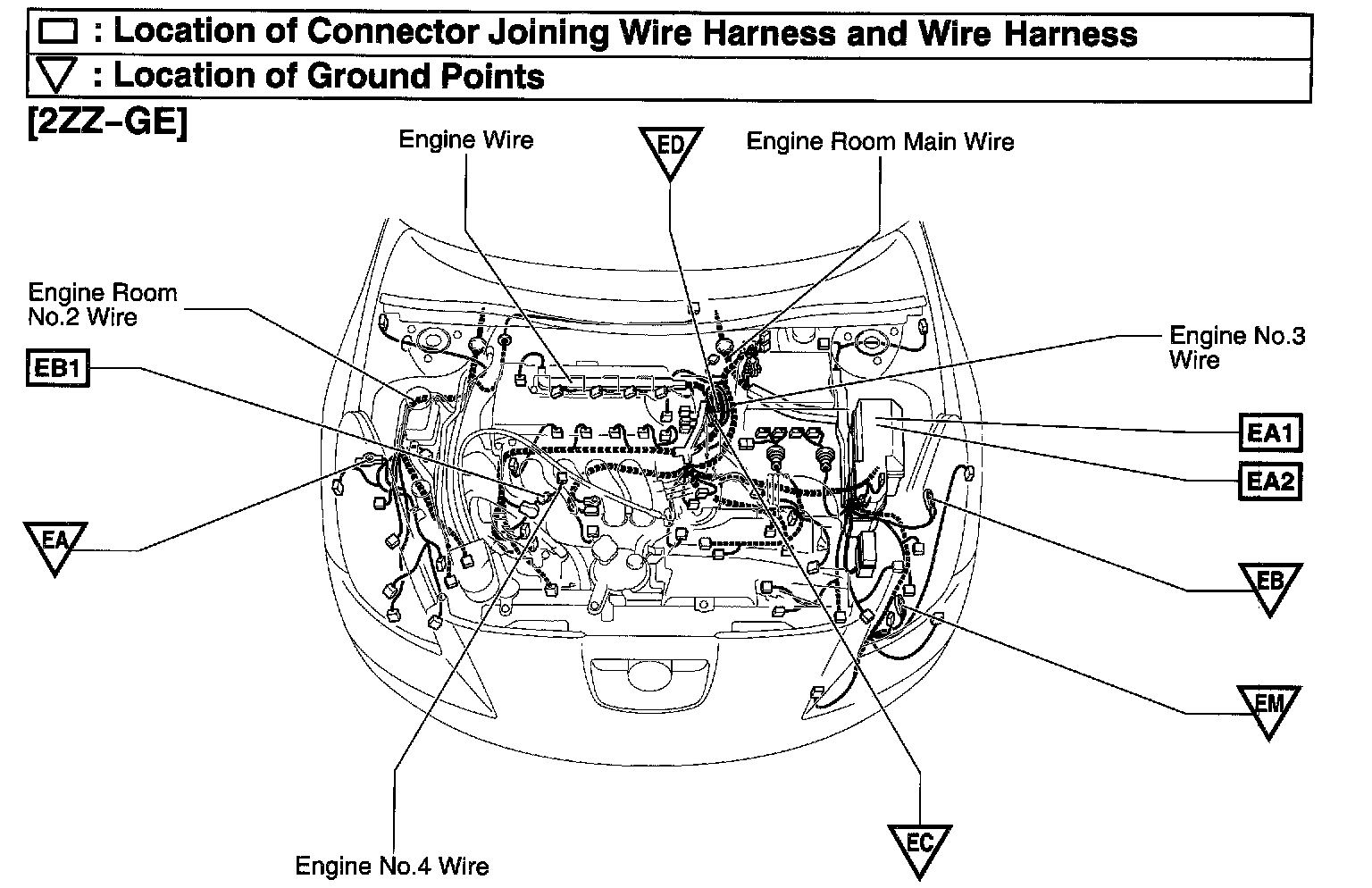 : Location of Connector Joining Wire Harness and Wire Harness
: Location of Ground Points

[2ZZ–GE]

Engine Wire

ED

Engine Room Main Wire

Engine Room No.2 Wire

EB1

Engine No.3 Wire

EA1

EA2

EA

EB

EM

EC

Engine No.4 Wire