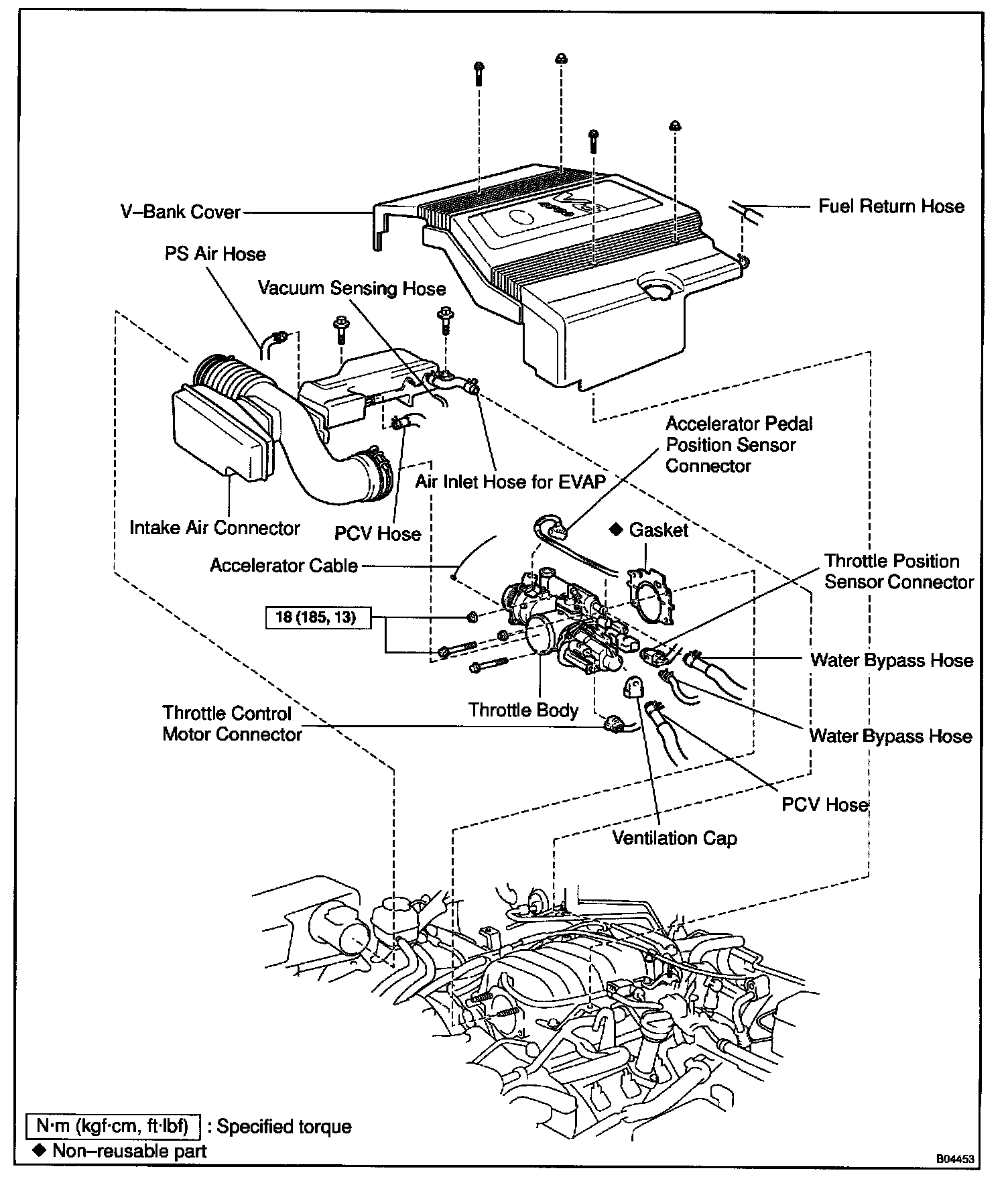 V–Bank Cover
Fuel Return Hose
PS Air Hose
Vacuum Sensing Hose
Accelerator Pedal Position Sensor Connector
Air Inlet Hose for EVAP
Intake Air Connector
PCV Hose
◆ Gasket
Accelerator Cable
Throttle Position Sensor Connector
18 (185, 13)
Water Bypass Hose
Throttle Body
Throttle Control Motor Connector
Water Bypass Hose
PCV Hose
Ventilation Cap
N·m (kgf·cm, ft·lbf) : Specified torque
◆ Non–reusable part
B04453