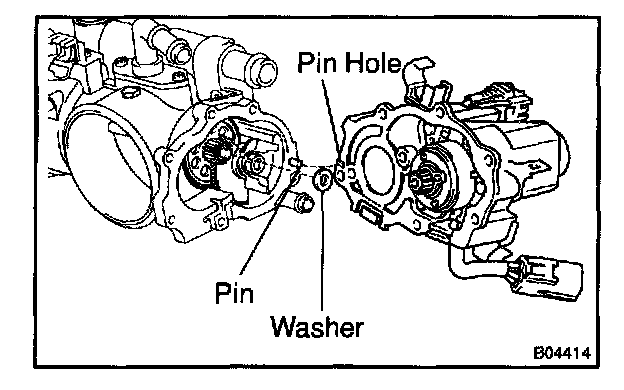 Pin Hole
Pin
Washer
B04414