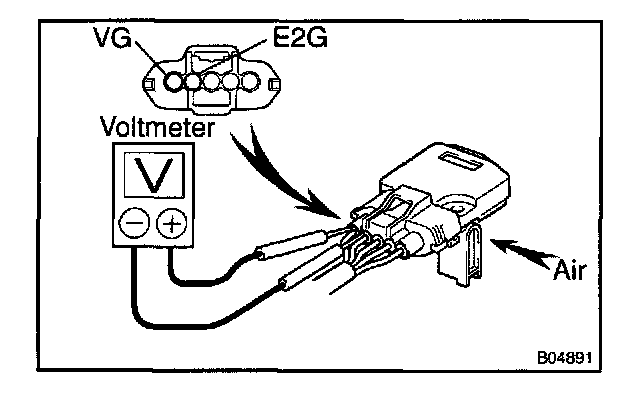 VG
E2G
Voltmeter
V
−
+
Air
B04891