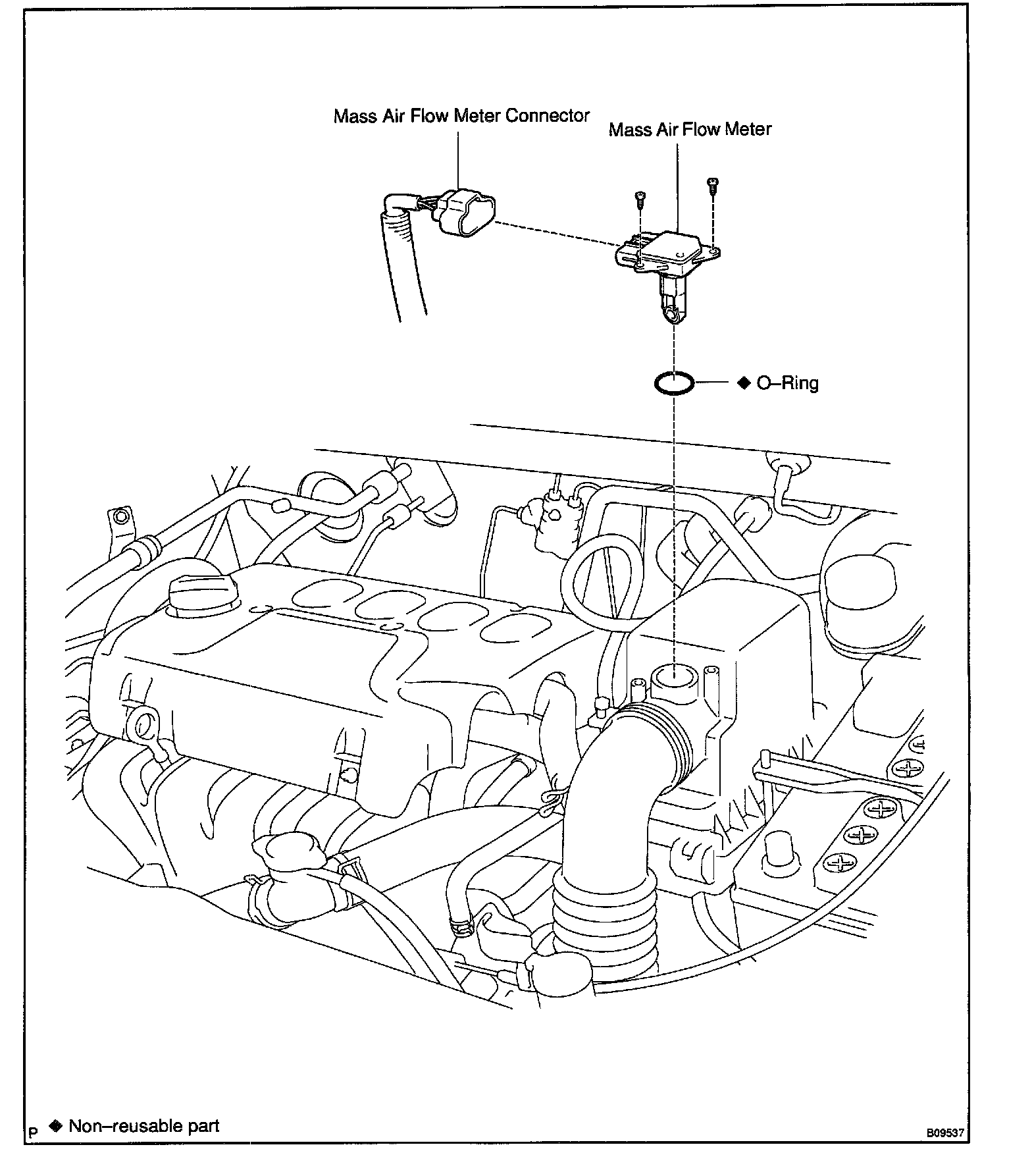 Mass Air Flow Meter Connector

Mass Air Flow Meter

◆ O–Ring

P ◆ Non–reusable part

B09537