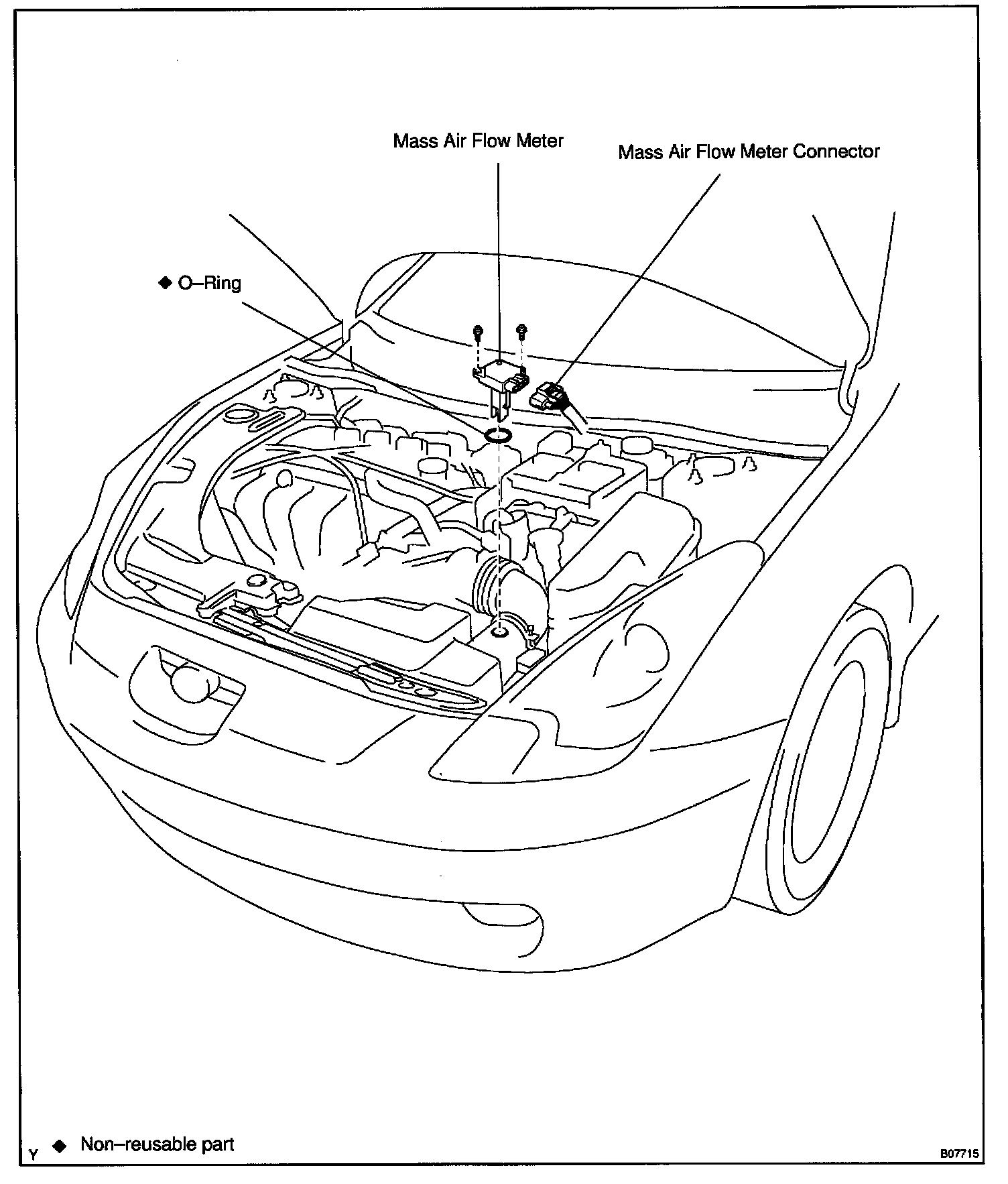 Mass Air Flow Meter

Mass Air Flow Meter Connector

◆ O–Ring

Y ◆ Non–reusable part

B07715