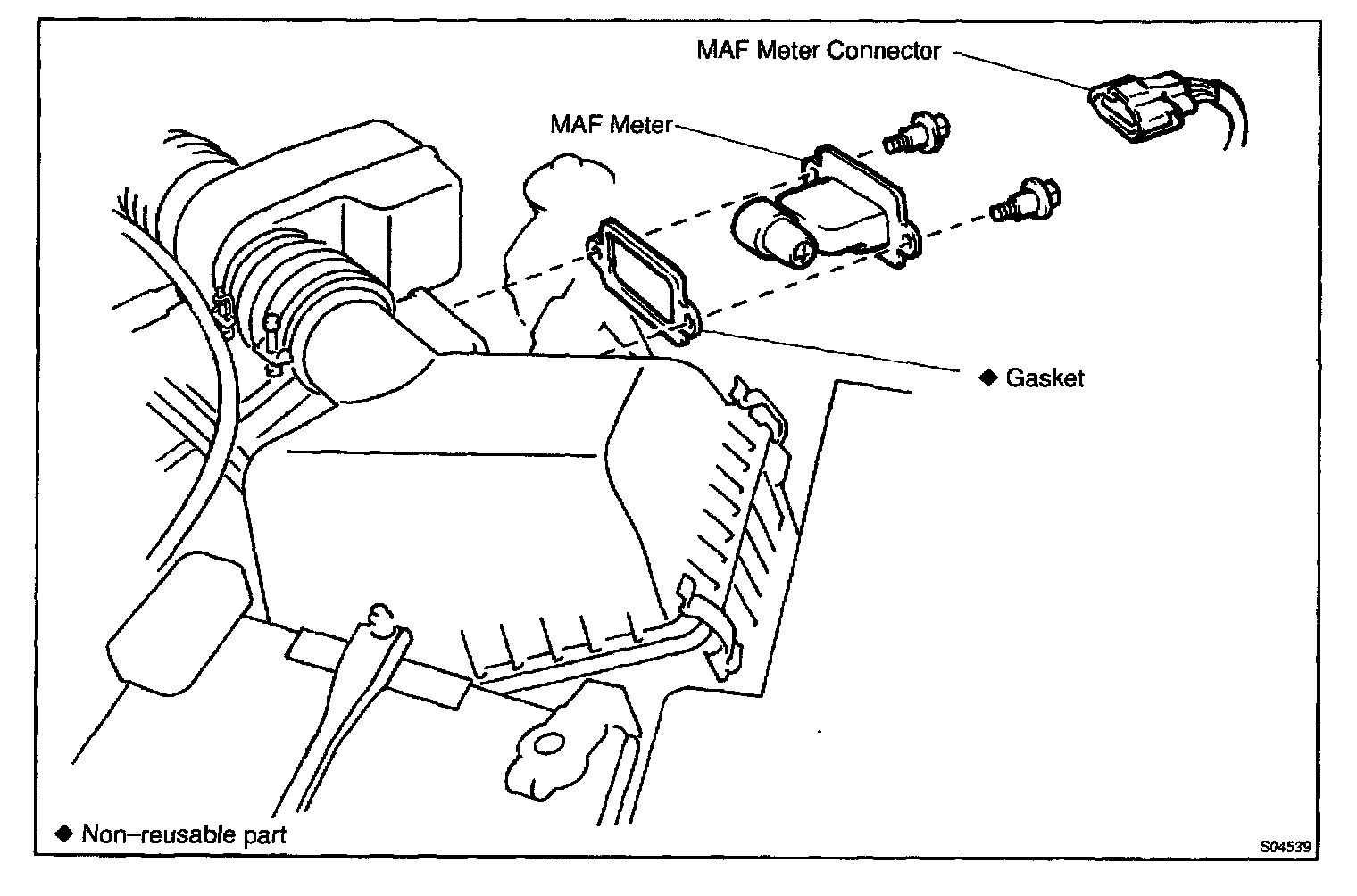 MAF Meter Connector

MAF Meter

◆ Gasket

◆ Non–reusable part

S04539