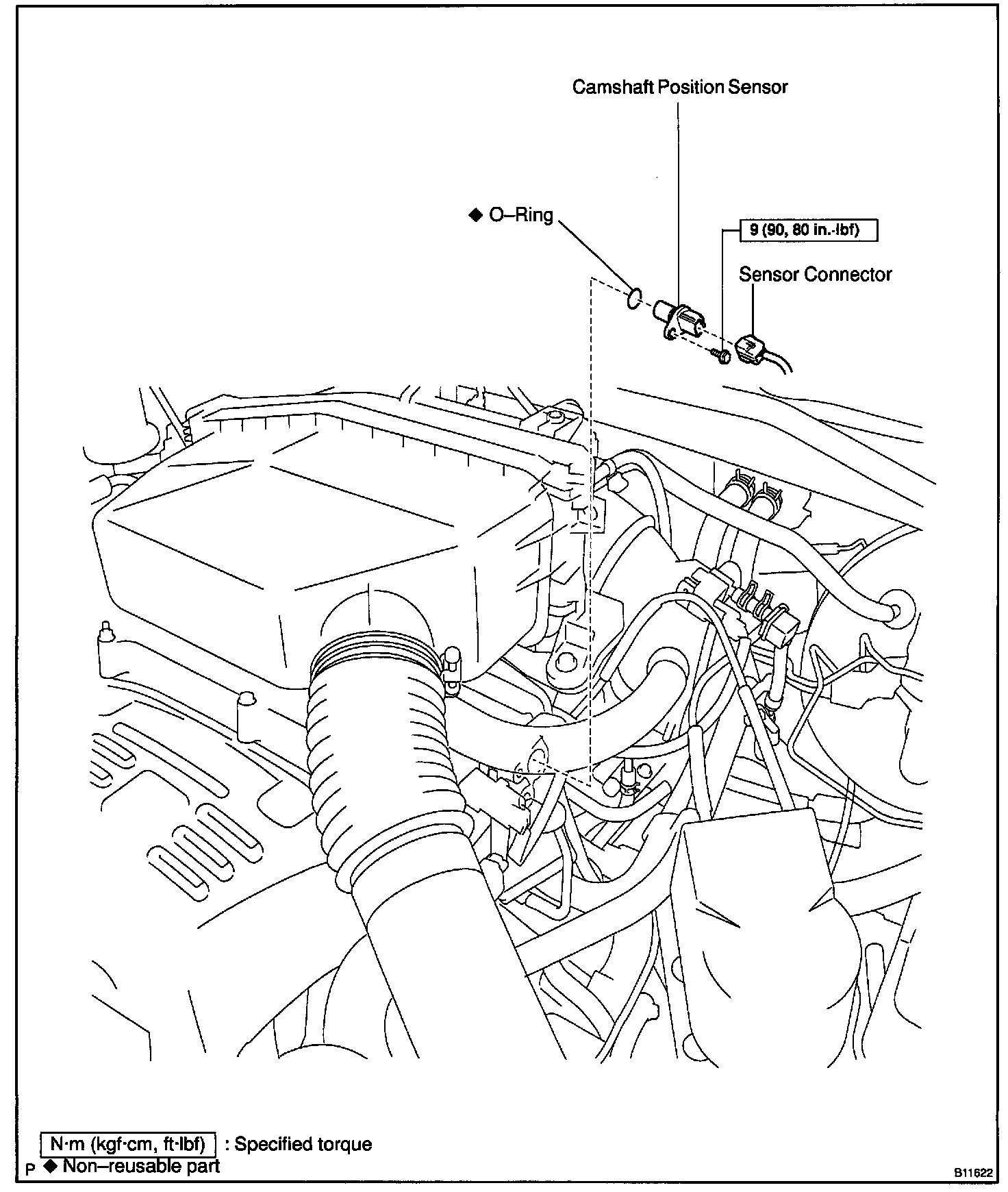 Camshaft Position Sensor

◆ O–Ring

9 (90, 80 in.·lbf)

Sensor Connector

N·m (kgf·cm, ft·lbf) : Specified torque

P ◆ Non–reusable part

B11622