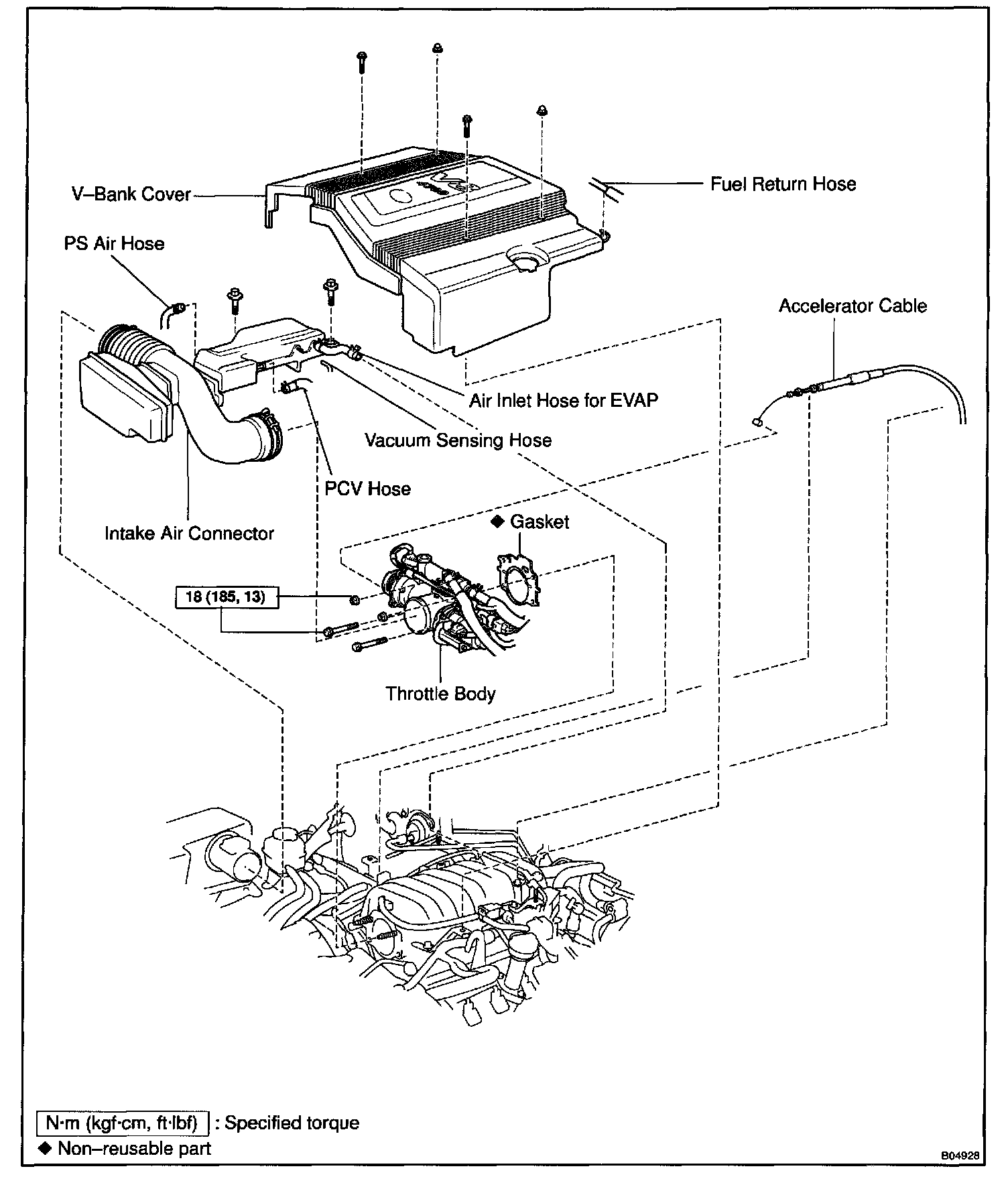 V–Bank Cover
Fuel Return Hose
PS Air Hose
Accelerator Cable
Air Inlet Hose for EVAP
Vacuum Sensing Hose
PCV Hose
Intake Air Connector
◆ Gasket
18 (185, 13)
Throttle Body

N·m (kgf·cm, ft·lbf) : Specified torque
◆ Non–reusable part
B04928