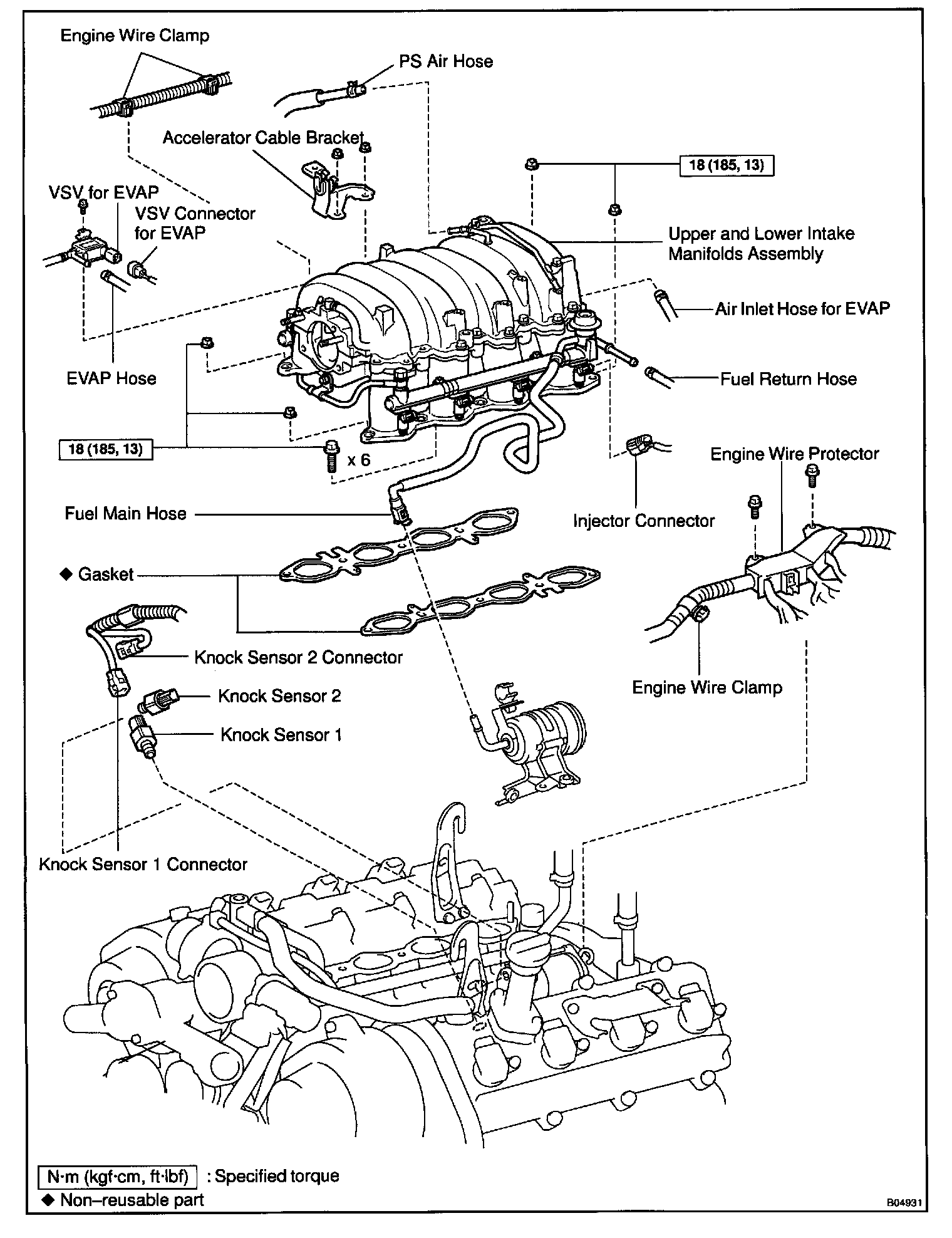 Engine Wire Clamp

PS Air Hose

Accelerator Cable Bracket

18 (185, 13)

VSV for EVAP

VSV Connector for EVAP

Upper and Lower Intake Manifolds Assembly

Air Inlet Hose for EVAP

EVAP Hose

Fuel Return Hose

18 (185, 13)

x 6

Engine Wire Protector

Fuel Main Hose

Injector Connector

◆ Gasket

Knock Sensor 2 Connector

Knock Sensor 2

Knock Sensor 1

Engine Wire Clamp

Knock Sensor 1 Connector

N·m (kgf·cm, ft·lbf) : Specified torque

◆ Non–reusable part

B04931