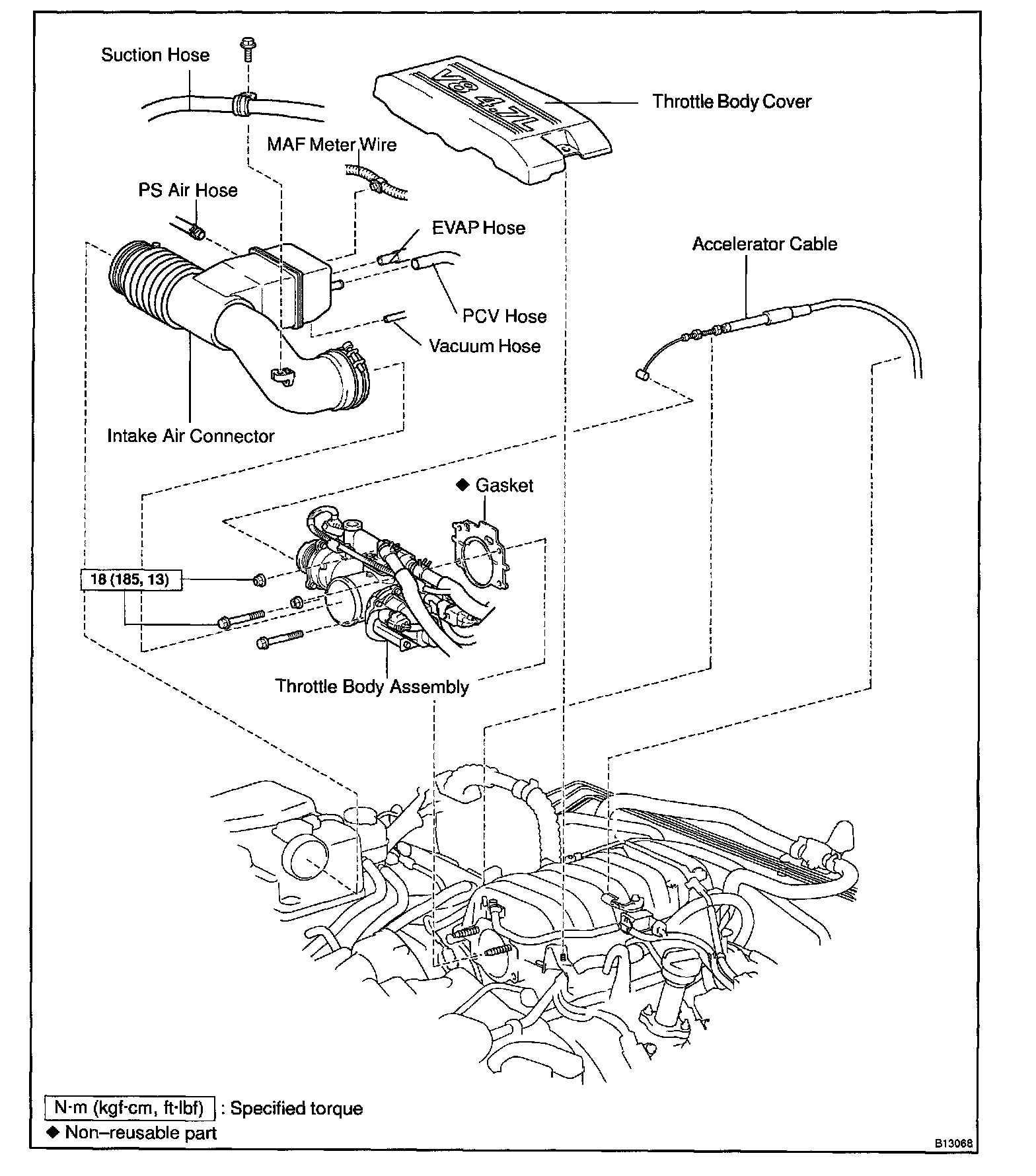 Suction Hose

V8 4.7L

Throttle Body Cover

MAF Meter Wire

PS Air Hose

EVAP Hose

Accelerator Cable

PCV Hose

Vacuum Hose

Intake Air Connector

◆ Gasket

18 (185, 13)

Throttle Body Assembly

N·m (kgf·cm, ft·lbf) : Specified torque
◆ Non–reusable part

B13068