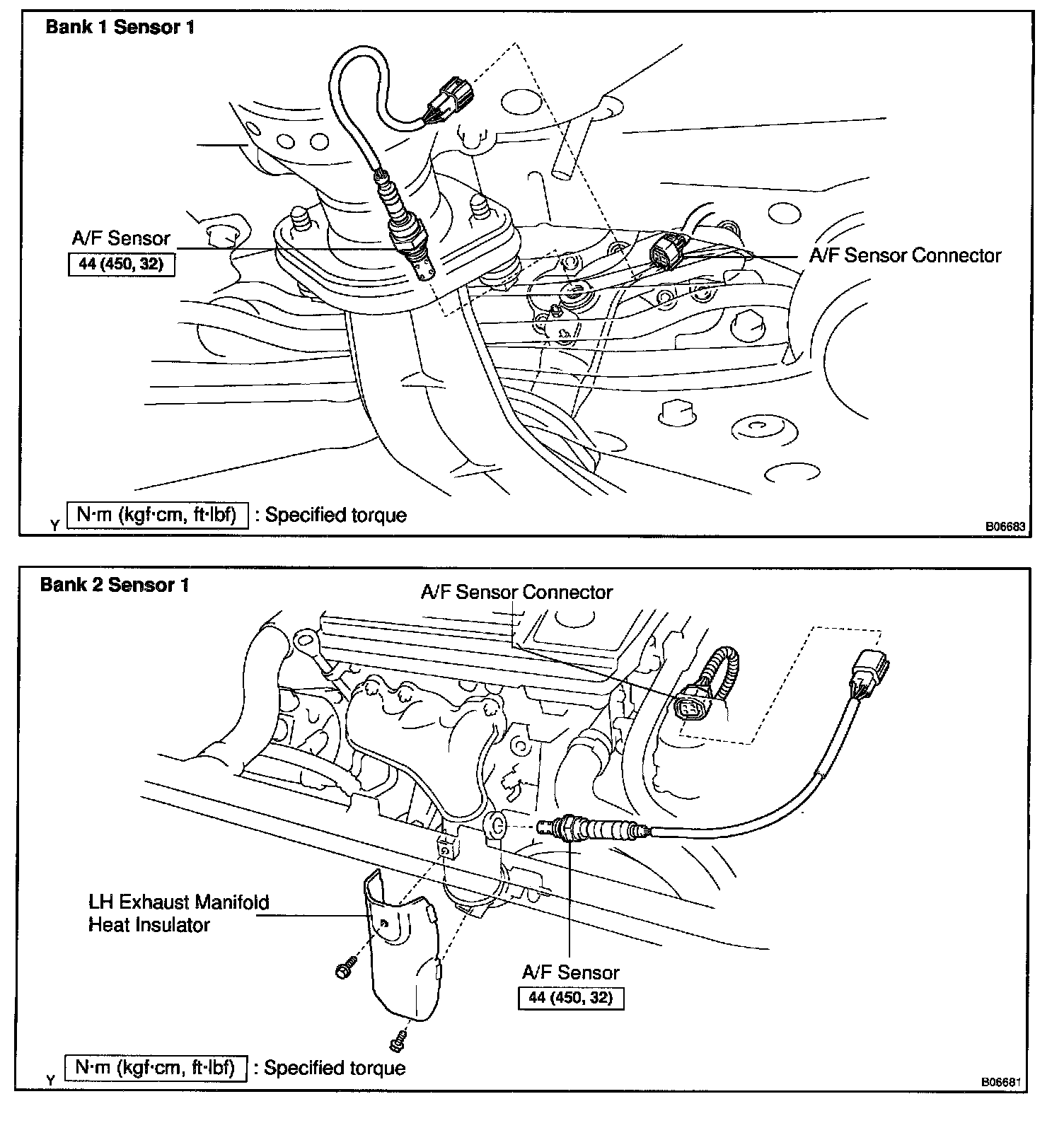 Bank 1 Sensor 1

A/F Sensor
44 (450, 32)

A/F Sensor Connector

Y
N·m (kgf·cm, ft·lbf) : Specified torque

B06683

Bank 2 Sensor 1

A/F Sensor Connector

LH Exhaust Manifold Heat Insulator

A/F Sensor
44 (450, 32)

Y
N·m (kgf·cm, ft·lbf) : Specified torque

B06681