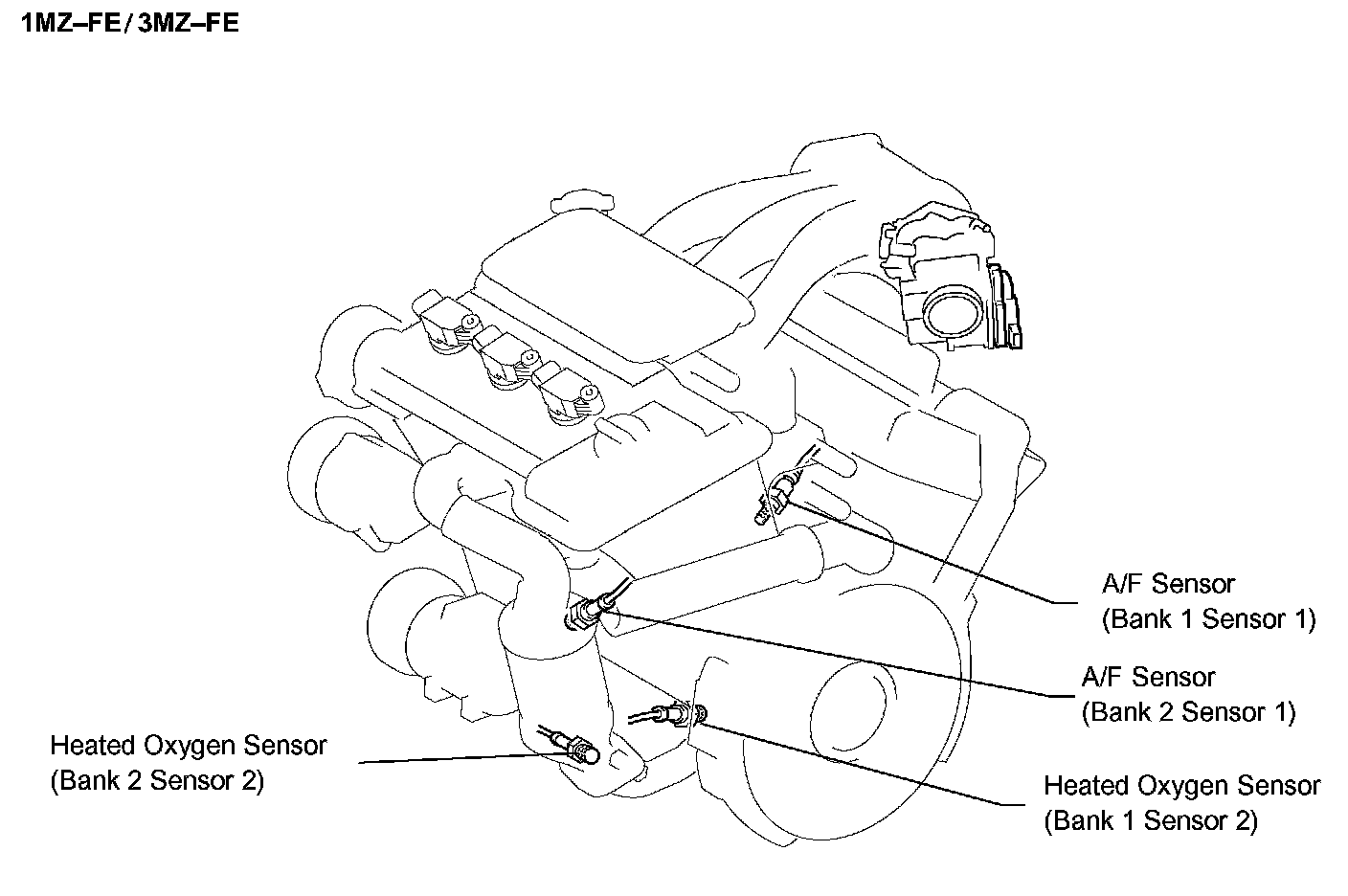 1MZ–FE / 3MZ–FE

A/F Sensor
(Bank 1 Sensor 1)

A/F Sensor
(Bank 2 Sensor 1)

Heated Oxygen Sensor
(Bank 2 Sensor 2)

Heated Oxygen Sensor
(Bank 1 Sensor 2)