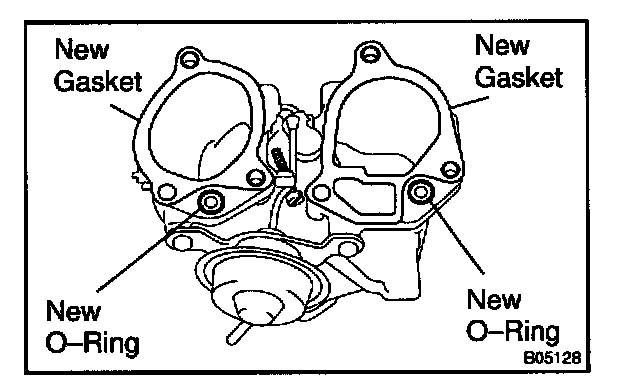 New Gasket

New Gasket

New O–Ring

New O–Ring

B05128