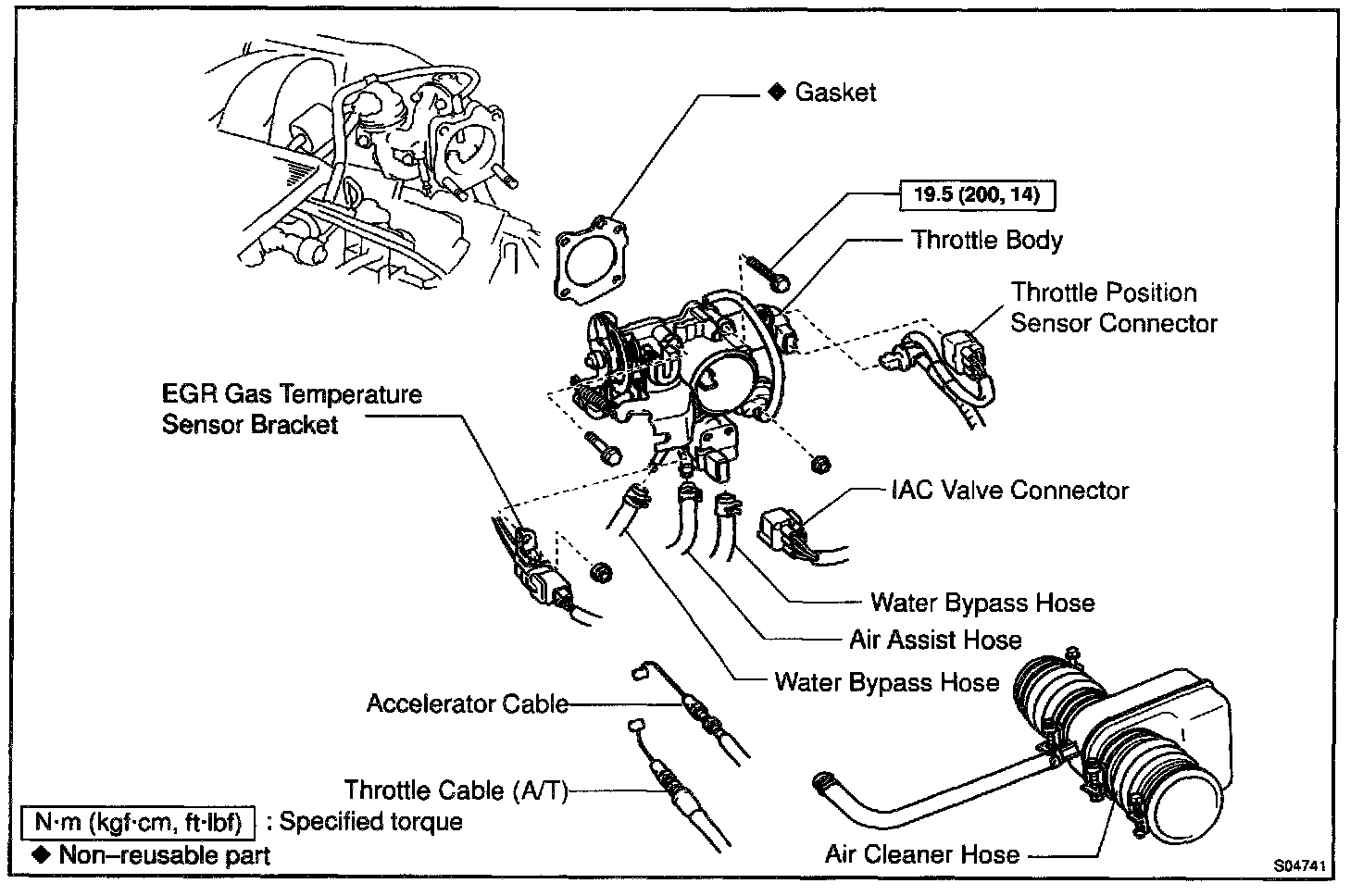 ◆ Gasket

19.5 (200, 14)

Throttle Body

Throttle Position Sensor Connector

EGR Gas Temperature Sensor Bracket

IAC Valve Connector

Water Bypass Hose

Air Assist Hose

Water Bypass Hose

Accelerator Cable

Throttle Cable (A/T)

N·m (kgf·cm, ft·lbf) : Specified torque

◆ Non–reusable part

Air Cleaner Hose

S04741