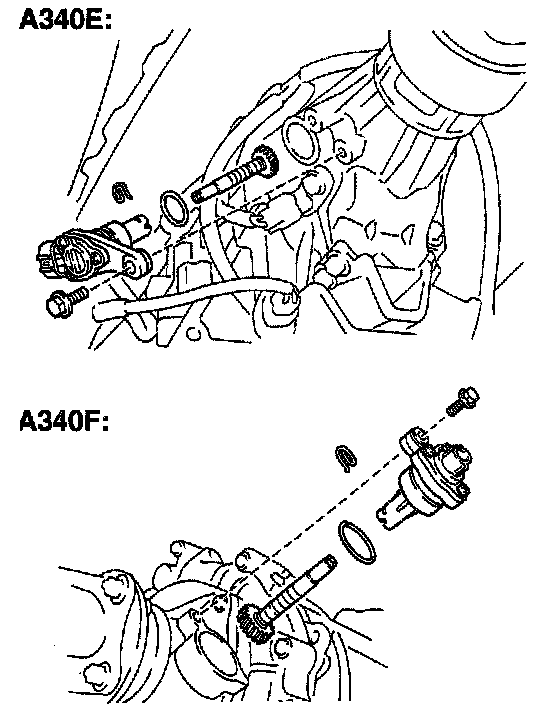 A340E:

A340F: