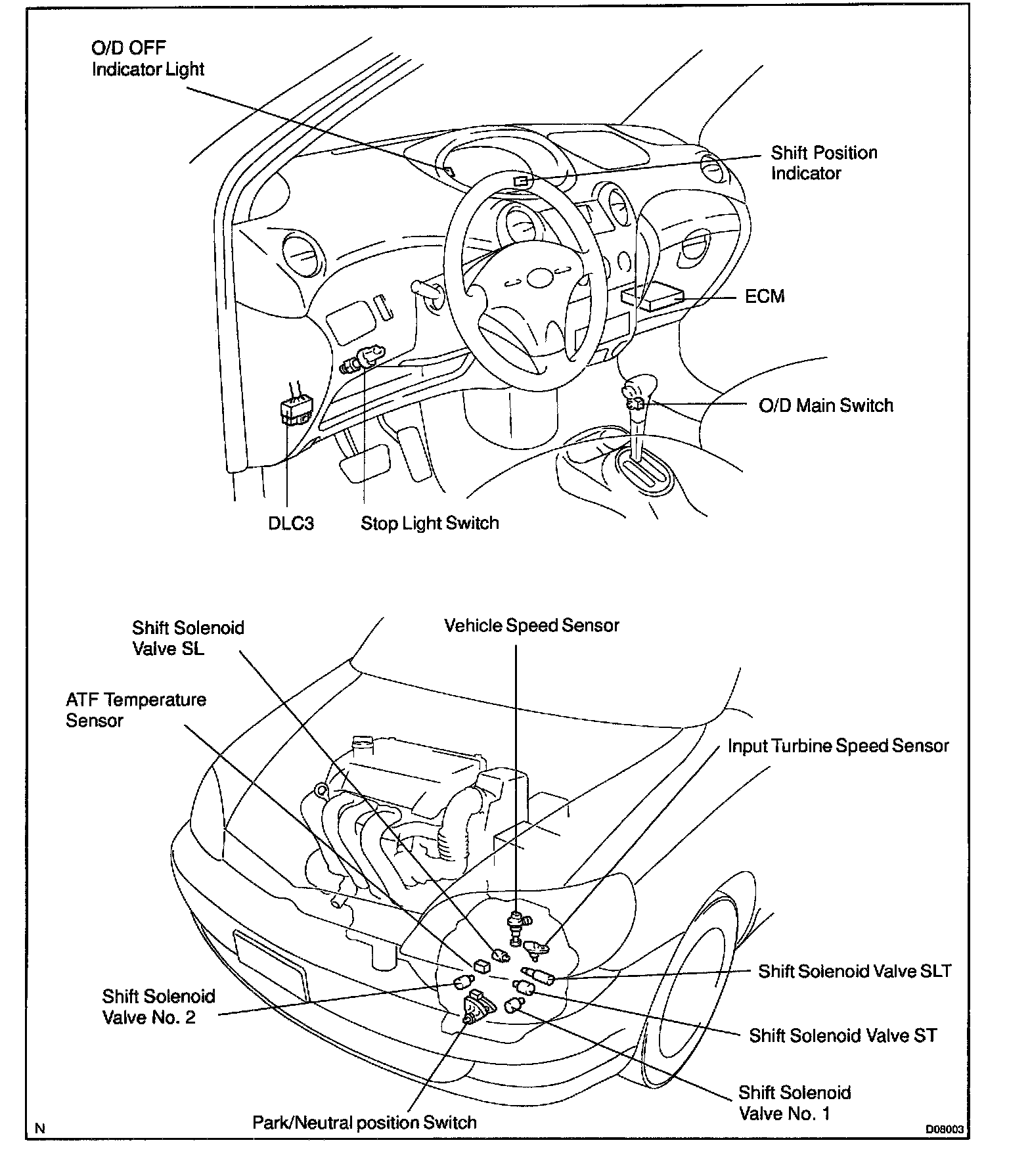 O/D OFF
Indicator Light

Shift Position
Indicator

ECM

O/D Main Switch

DLC3

Stop Light Switch

Shift Solenoid
Valve SL

Vehicle Speed Sensor

ATF Temperature
Sensor

Input Turbine Speed Sensor

Shift Solenoid Valve SLT

Shift Solenoid
Valve No. 2

Shift Solenoid Valve ST

Shift Solenoid
Valve No. 1

Park/Neutral position Switch

N

D08003