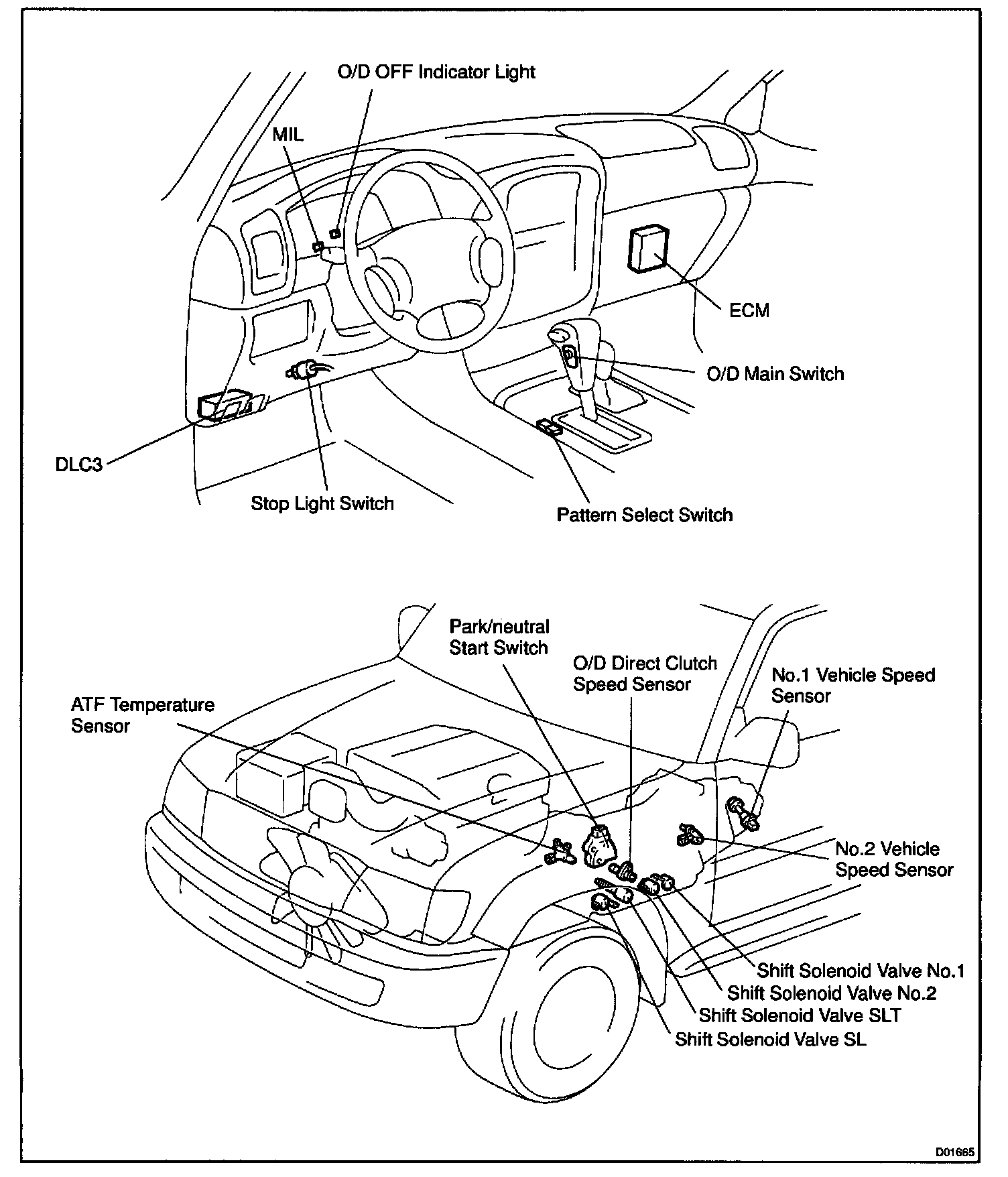 O/D OFF Indicator Light

MIL

ECM

O/D Main Switch

DLC3

Stop Light Switch

Pattern Select Switch

Park/neutral Start Switch

O/D Direct Clutch Speed Sensor

No.1 Vehicle Speed Sensor

ATF Temperature Sensor

No.2 Vehicle Speed Sensor

Shift Solenoid Valve No.1

Shift Solenoid Valve No.2

Shift Solenoid Valve SLT

Shift Solenoid Valve SL

D01665