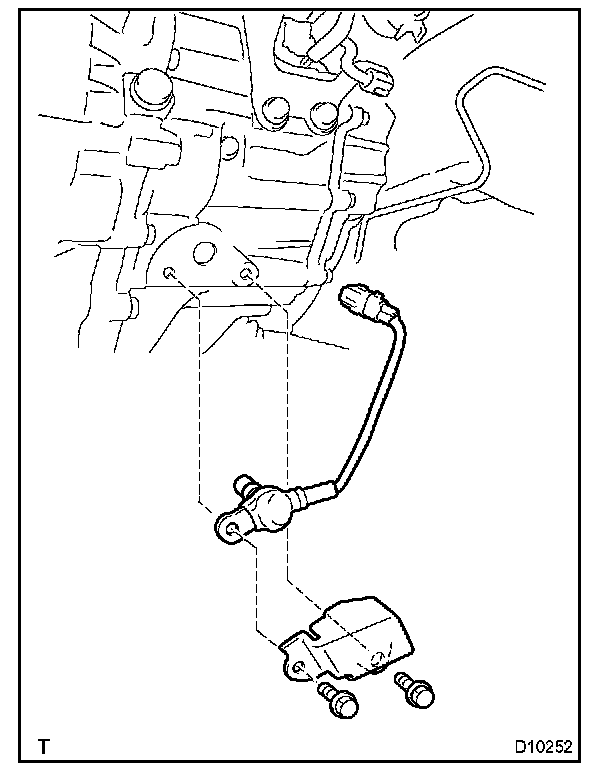 T

D10252