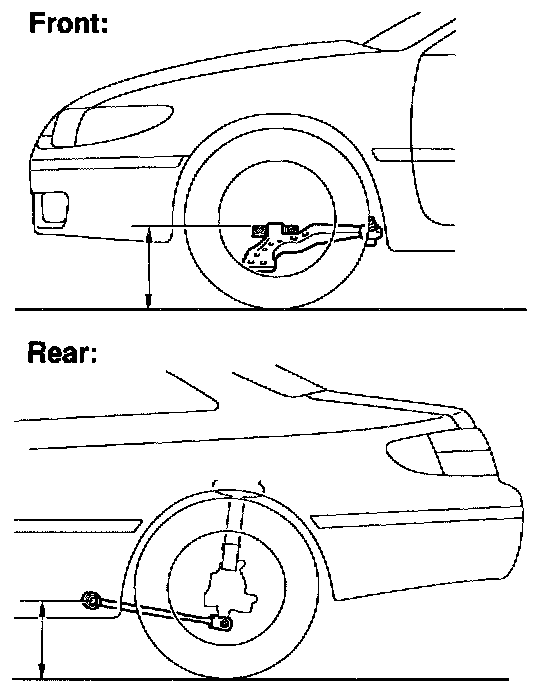 Front:

Rear: