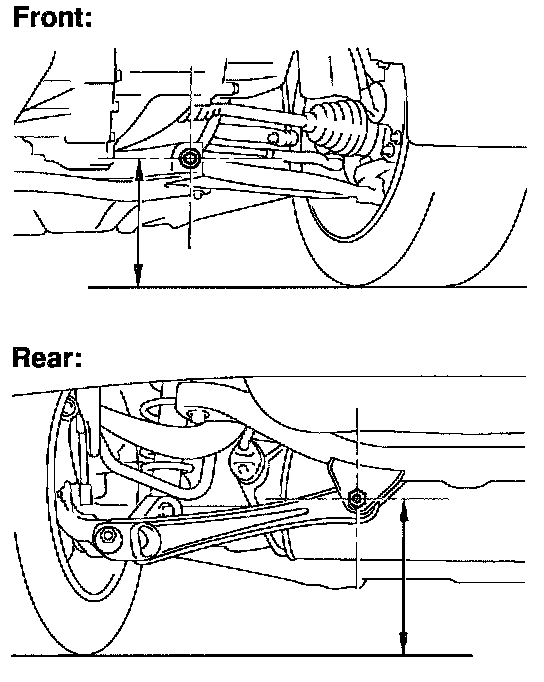 Front:

Rear: