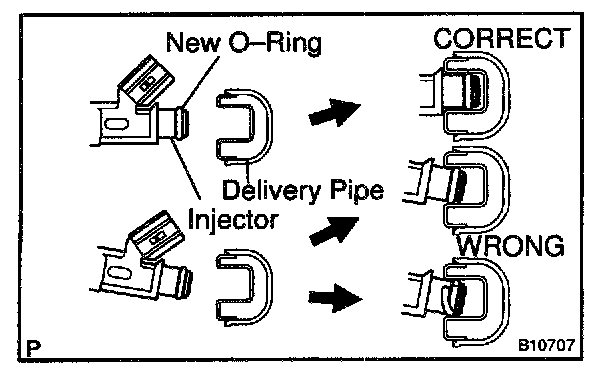 New O–Ring
CORRECT
Delivery Pipe
Injector
WRONG
P
B10707