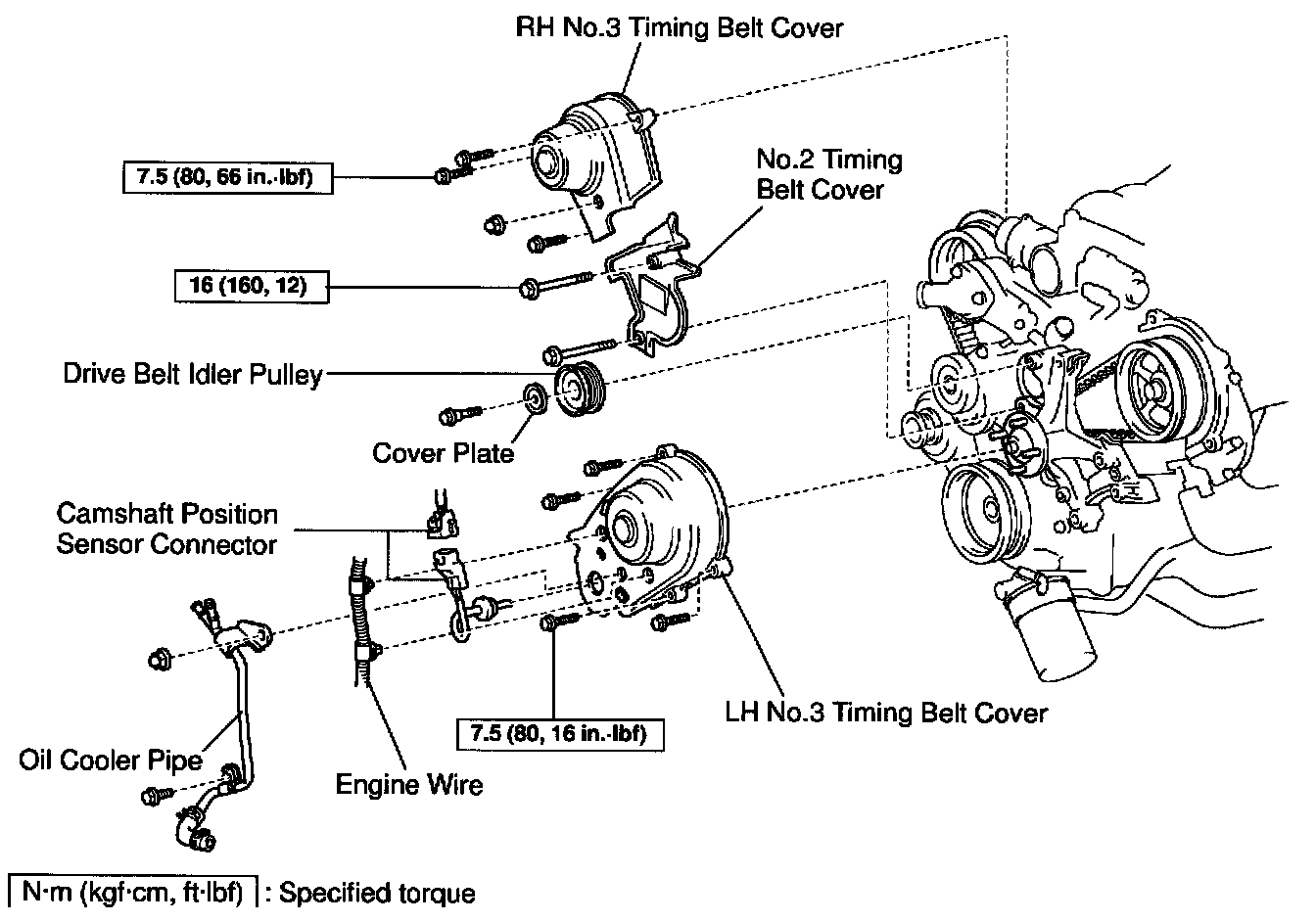 RH No.3 Timing Belt Cover

7.5 (80, 66 in.·lbf)

No.2 Timing Belt Cover

16 (160, 12)

Drive Belt Idler Pulley

Cover Plate

Camshaft Position Sensor Connector

Oil Cooler Pipe

Engine Wire

7.5 (80, 16 in.·lbf)

LH No.3 Timing Belt Cover

N·m (kgf·cm, ft·lbf) : Specified torque