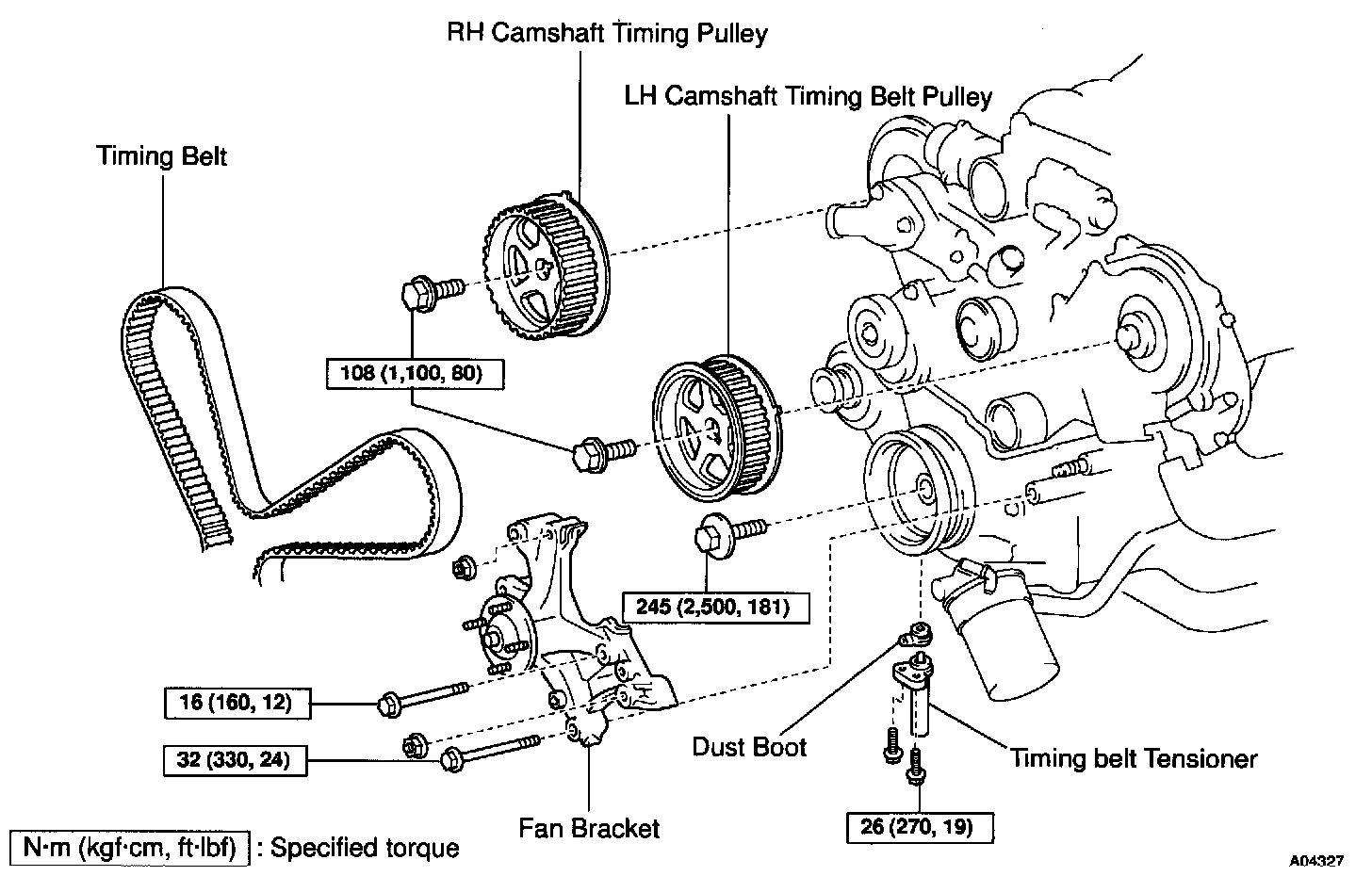 RH Camshaft Timing Pulley

LH Camshaft Timing Belt Pulley

Timing Belt

108 (1,100, 80)

245 (2,500, 181)

16 (160, 12)

32 (330, 24)

Dust Boot

Timing belt Tensioner

Fan Bracket

26 (270, 19)

N·m (kgf·cm, ft·lbf) : Specified torque

A04327