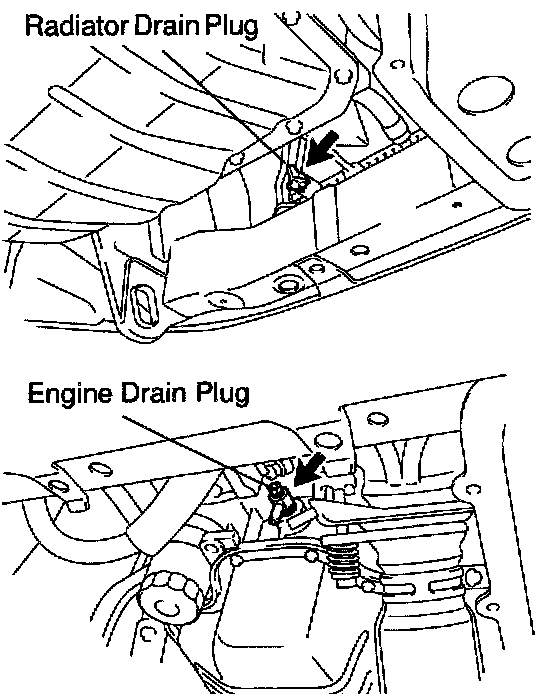 Radiator Drain Plug

Engine Drain Plug