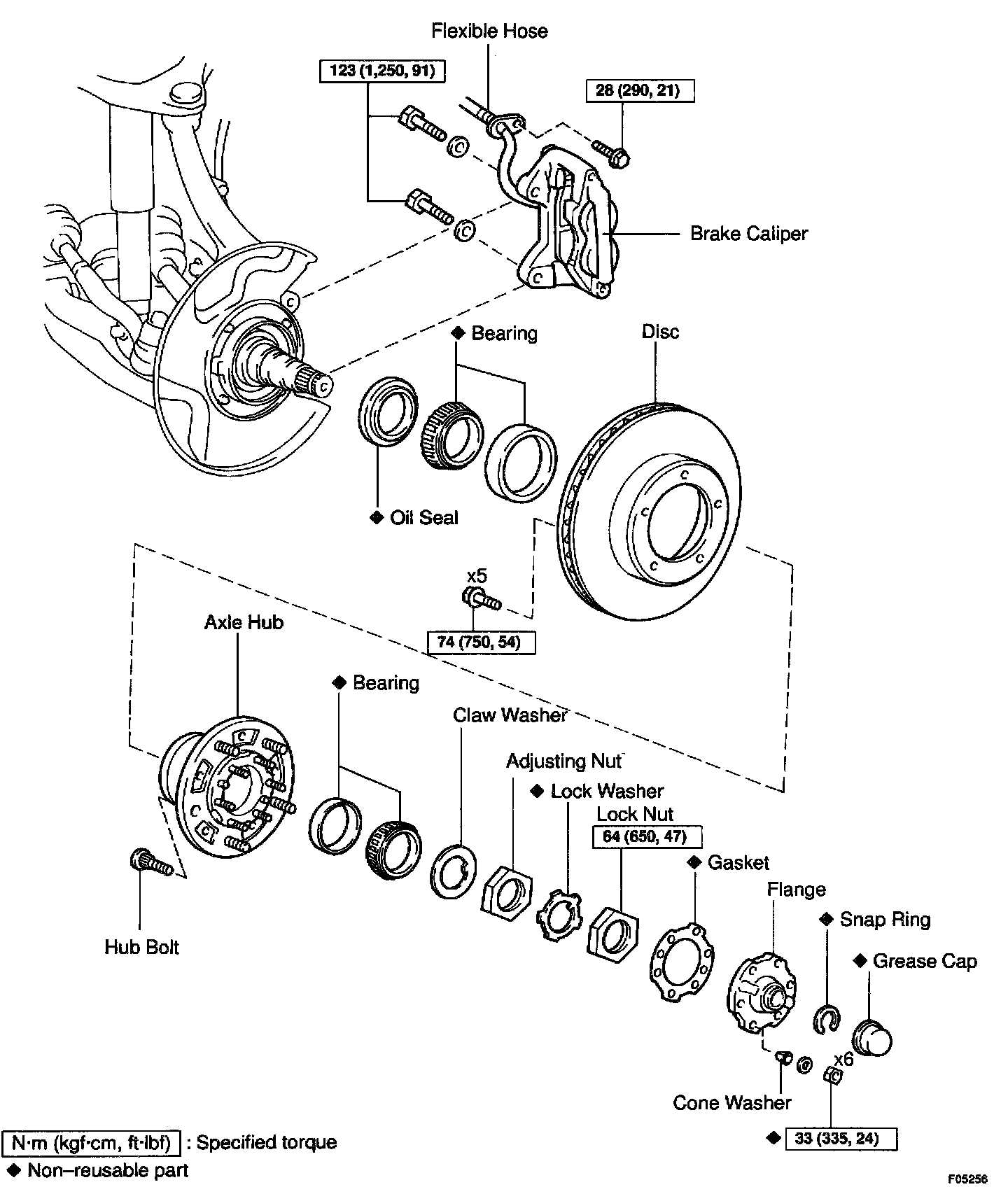 Flexible Hose
123 (1,250, 91)
28 (290, 21)
Brake Caliper
◆ Bearing
Disc
◆ Oil Seal
x5
74 (750, 54)
Axle Hub
◆ Bearing
Claw Washer
Adjusting Nut
◆ Lock Washer
Lock Nut
64 (650, 47)
◆ Gasket
Flange
◆ Snap Ring
◆ Grease Cap
Hub Bolt
x6
Cone Washer
◆ 33 (335, 24)
N·m (kgf·cm, ft·lbf) : Specified torque
◆ Non–reusable part
F05256