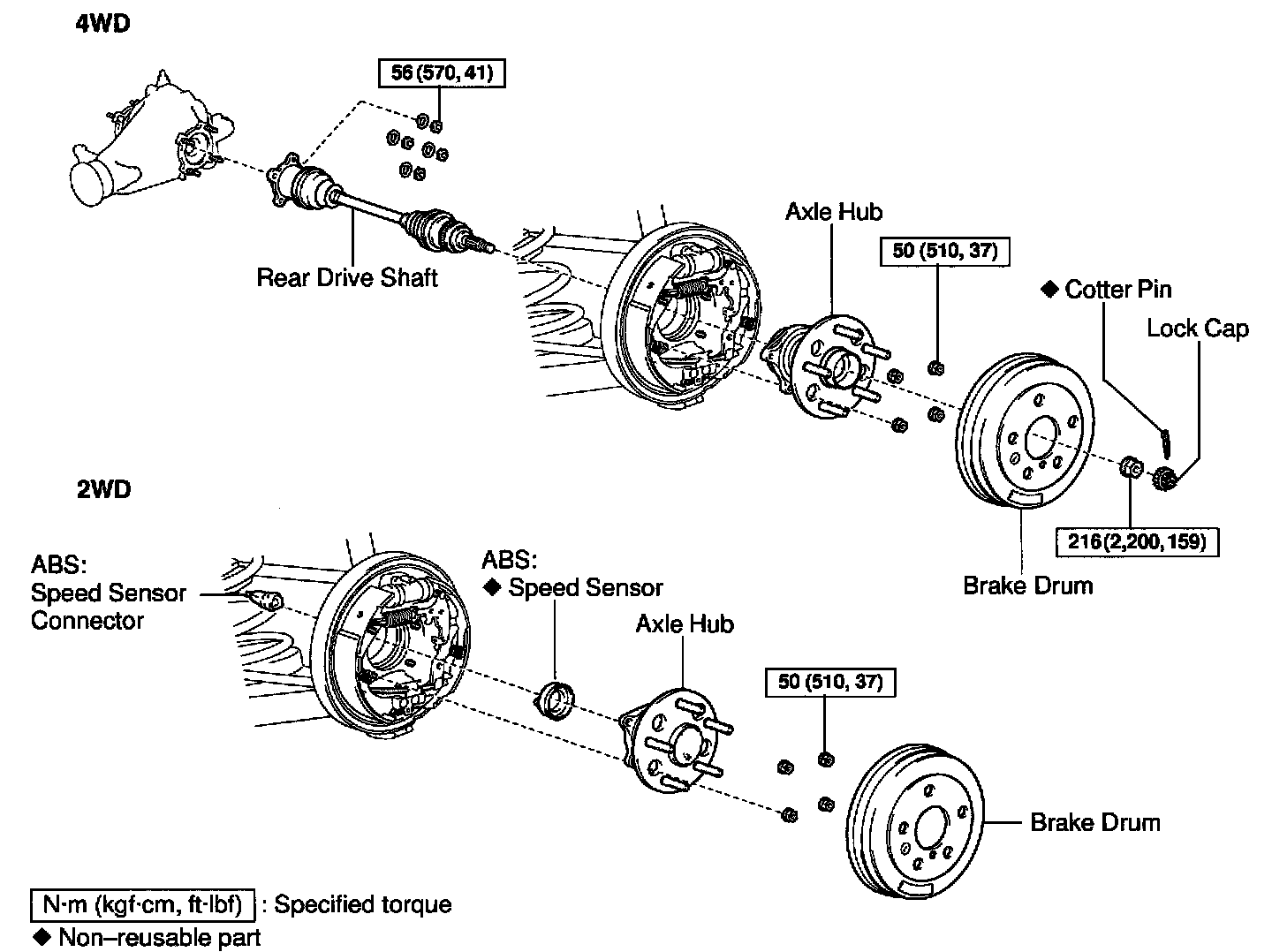 4WD

56 (570, 41)

Rear Drive Shaft

Axle Hub

50 (510, 37)

◆ Cotter Pin

Lock Cap

216 (2,200, 159)

Brake Drum

2WD

ABS:
Speed Sensor
Connector

ABS:
◆ Speed Sensor

Axle Hub

50 (510, 37)

Brake Drum

N·m (kgf·cm, ft·lbf) : Specified torque
◆ Non–reusable part