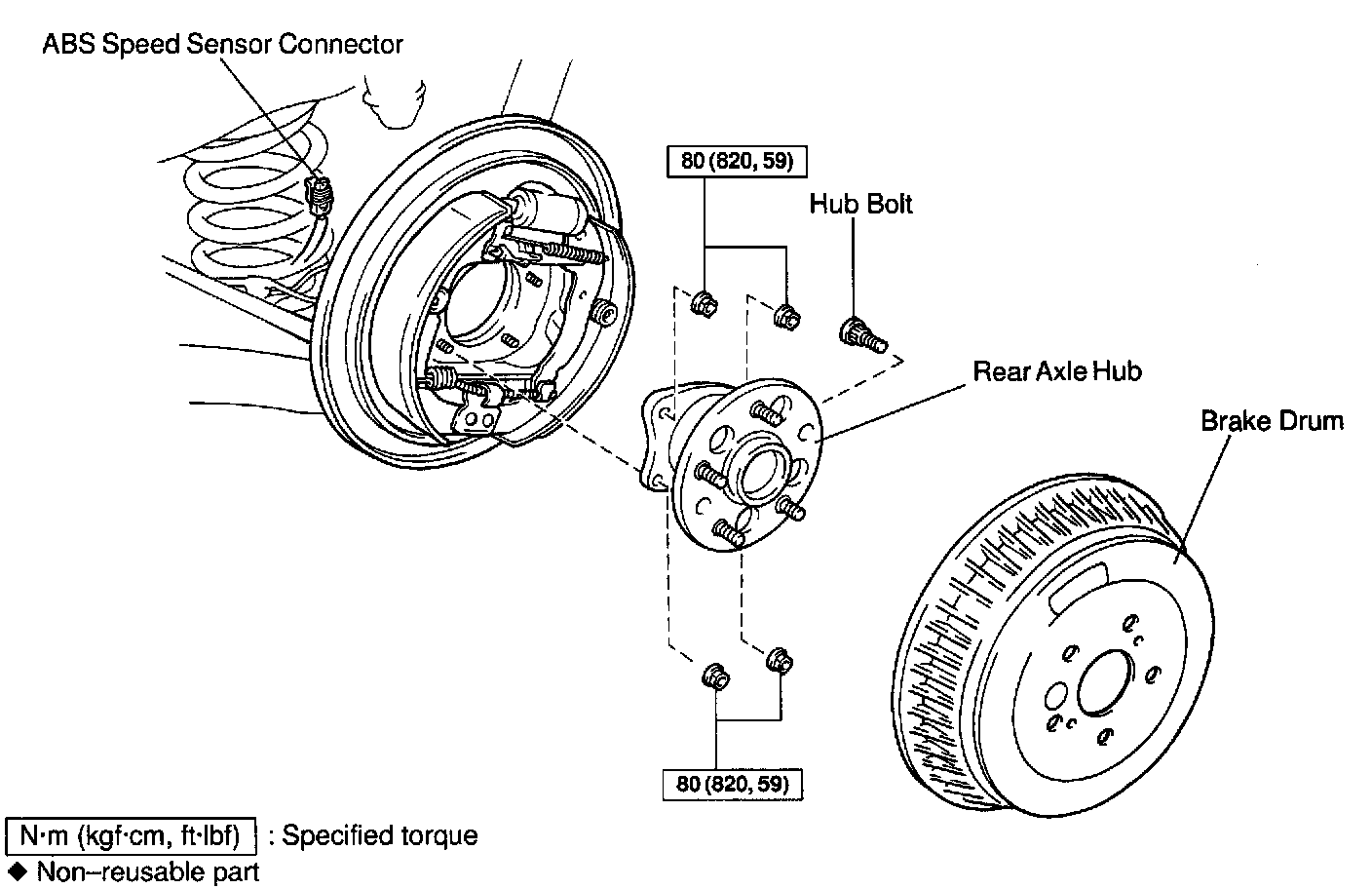 ABS Speed Sensor Connector

80 (820, 59)

Hub Bolt

Rear Axle Hub

Brake Drum

80 (820, 59)

N·m (kgf·cm, ft·lbf) : Specified torque
◆ Non–reusable part