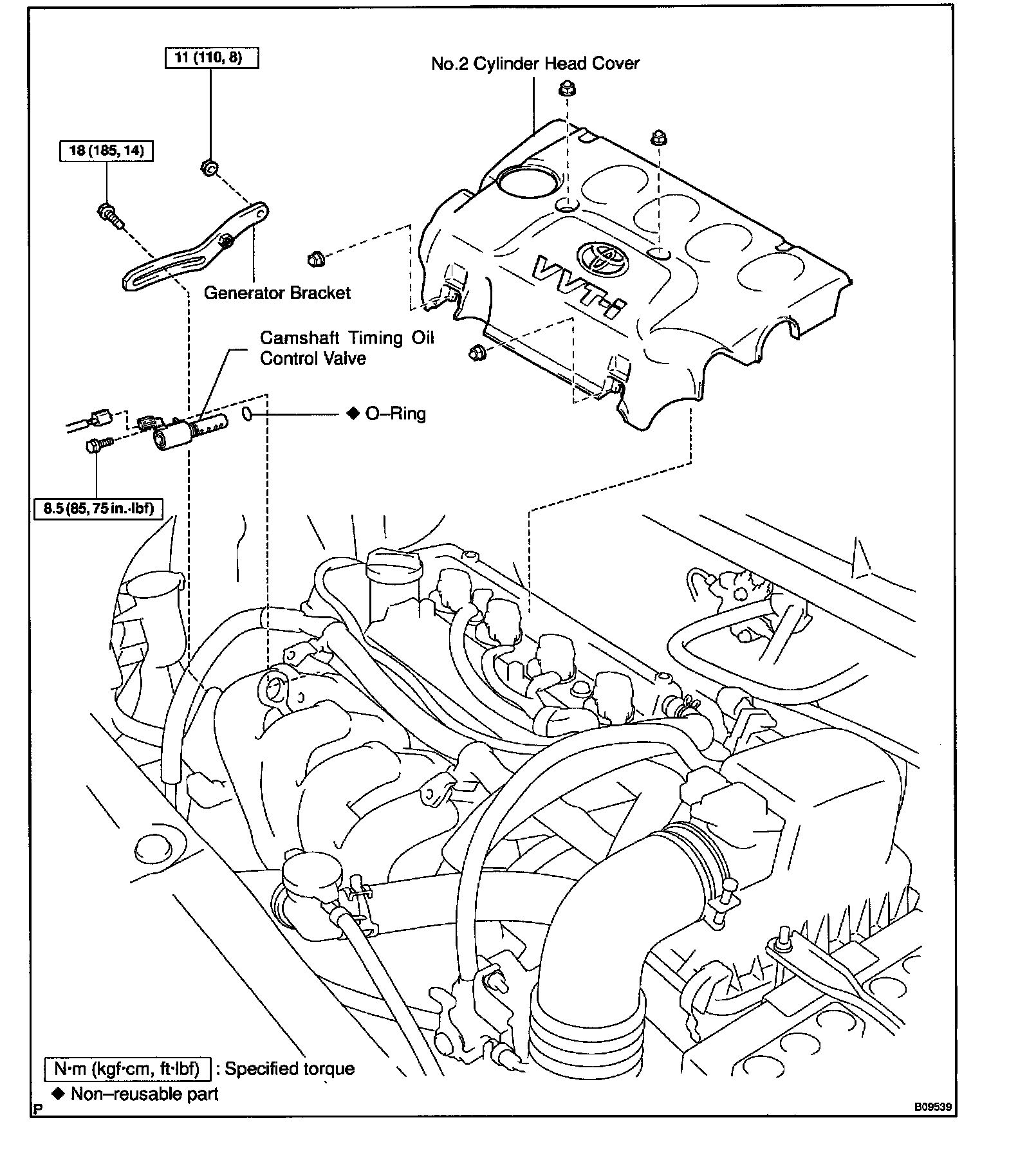 11 (110, 8)

No.2 Cylinder Head Cover

18 (185, 14)

VVT-i

Generator Bracket

Camshaft Timing Oil Control Valve

◆ O–Ring

8.5 (85, 75 in.·lbf)

N·m (kgf·cm, ft·lbf) : Specified torque
◆ Non–reusable part

P

B09539