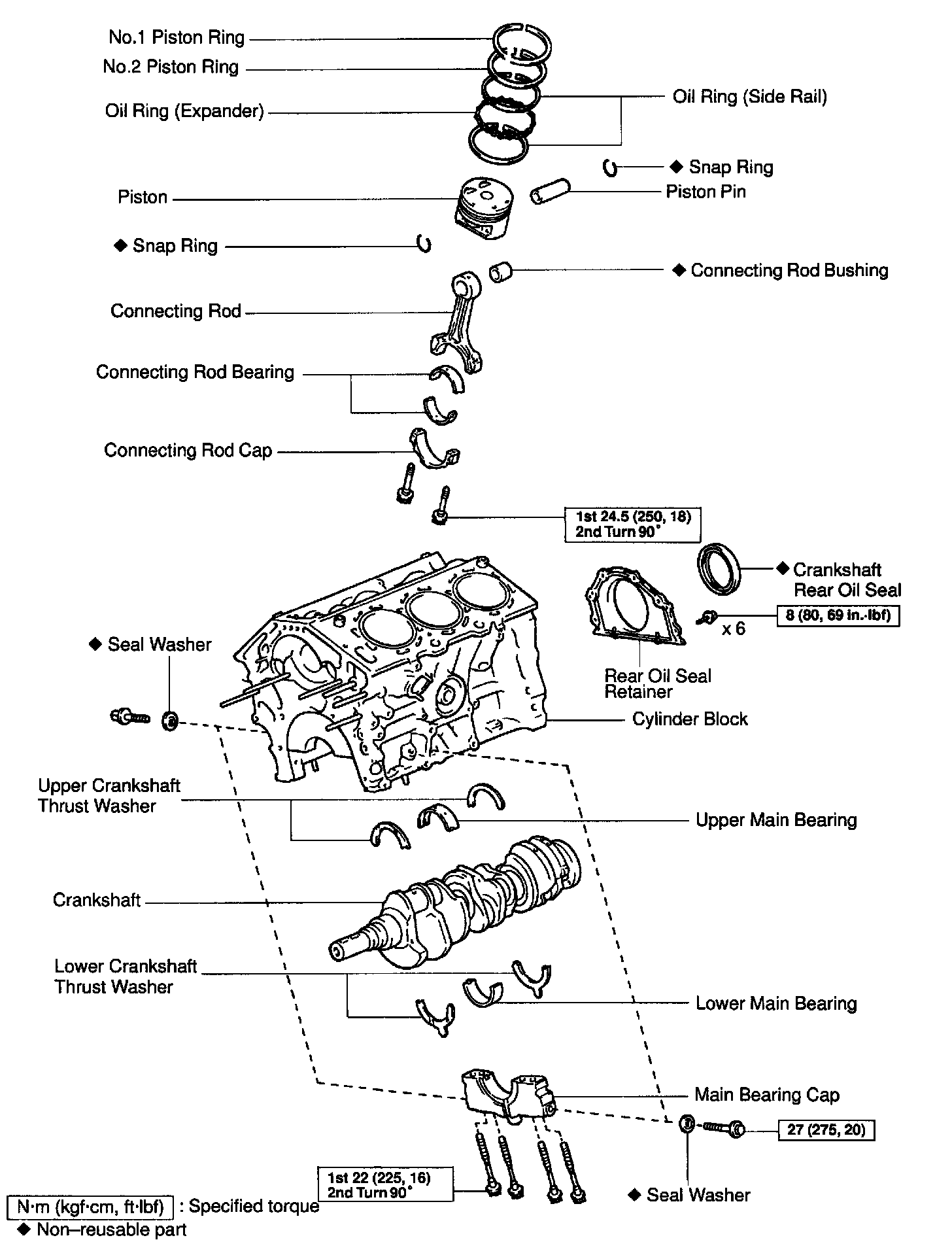 No.1 Piston Ring
No.2 Piston Ring
Oil Ring (Expander)
Oil Ring (Side Rail)
◆ Snap Ring
Piston
Piston Pin
◆ Snap Ring
◆ Connecting Rod Bushing
Connecting Rod
Connecting Rod Bearing
Connecting Rod Cap
1st 24.5 (250, 18)
2nd Turn 90°
◆ Crankshaft Rear Oil Seal
x 6
8 (80, 69 in.·lbf)
◆ Seal Washer
Rear Oil Seal Retainer
Cylinder Block
Upper Crankshaft Thrust Washer
Upper Main Bearing
Crankshaft
Lower Crankshaft Thrust Washer
Lower Main Bearing
Main Bearing Cap
27 (275, 20)
1st 22 (225, 16)
2nd Turn 90°
◆ Seal Washer
N·m (kgf·cm, ft·lbf) : Specified torque
◆ Non–reusable part