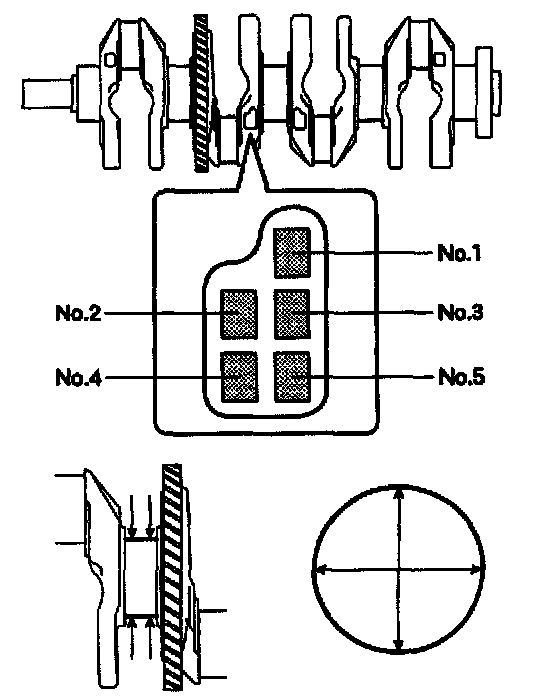 No.1
No.2
No.3
No.4
No.5