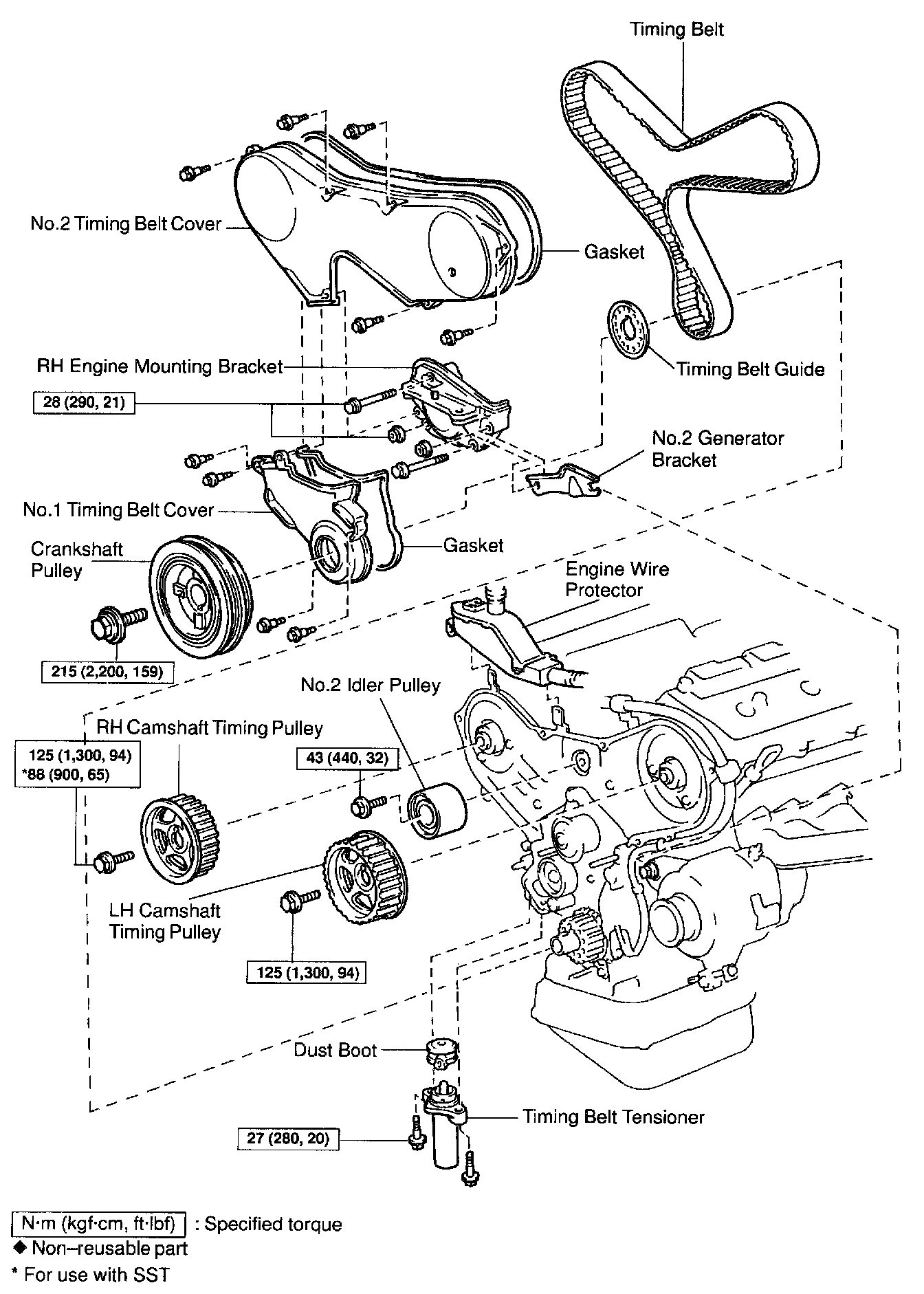 Timing Belt

No.2 Timing Belt Cover

Gasket

Timing Belt Guide

RH Engine Mounting Bracket

28 (290, 21)

No.2 Generator Bracket

No.1 Timing Belt Cover

Gasket

Crankshaft Pulley

Engine Wire Protector

215 (2,200, 159)

No.2 Idler Pulley

RH Camshaft Timing Pulley

125 (1,300, 94)
*88 (900, 65)

43 (440, 32)

LH Camshaft Timing Pulley

125 (1,300, 94)

Dust Boot

Timing Belt Tensioner

27 (280, 20)

N·m (kgf·cm, ft·lbf) : Specified torque
◆ Non–reusable part
* For use with SST