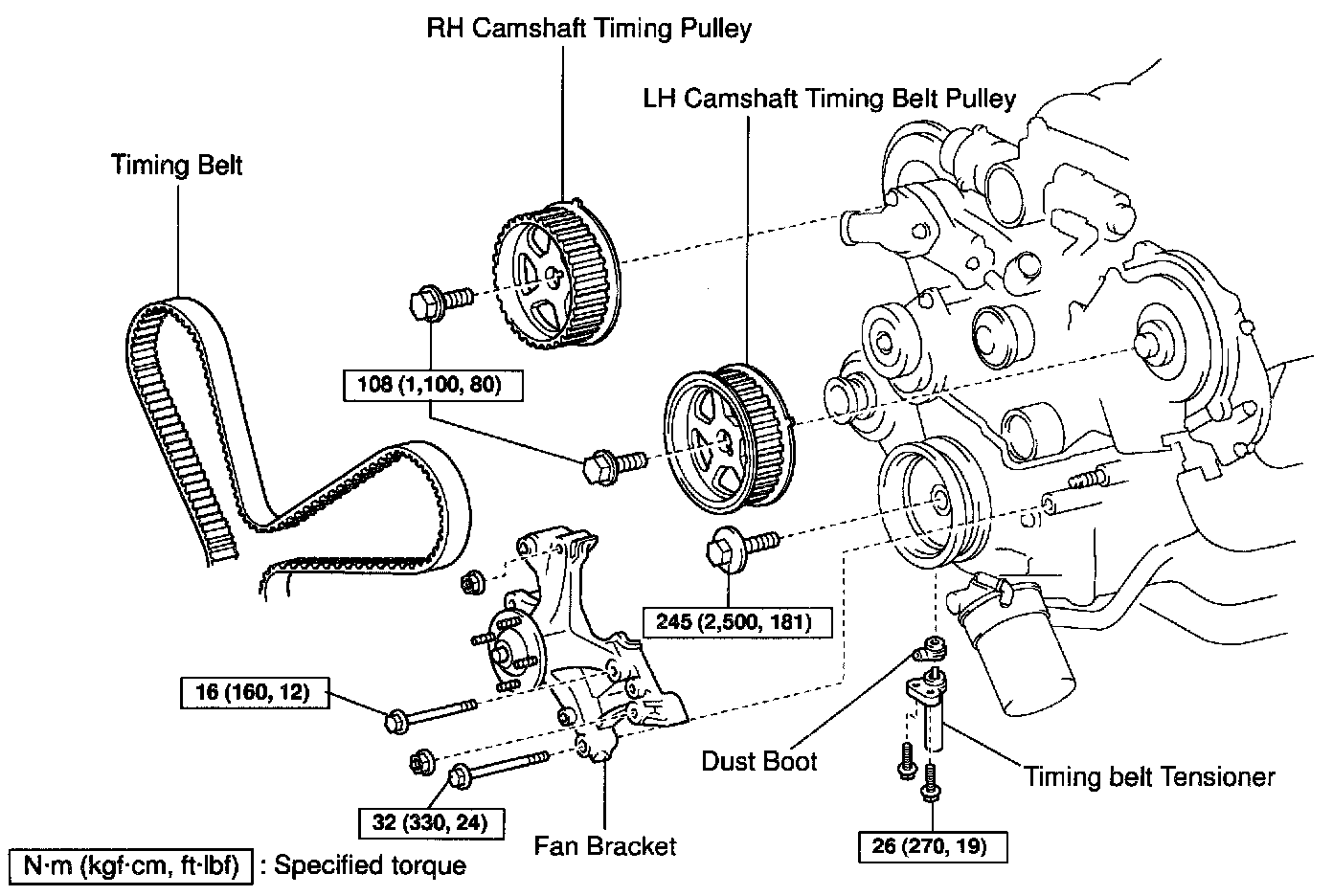 RH Camshaft Timing Pulley

LH Camshaft Timing Belt Pulley

Timing Belt

108 (1,100, 80)

245 (2,500, 181)

16 (160, 12)

Dust Boot

Timing belt Tensioner

32 (330, 24)

Fan Bracket

26 (270, 19)

N·m (kgf·cm, ft·lbf) : Specified torque