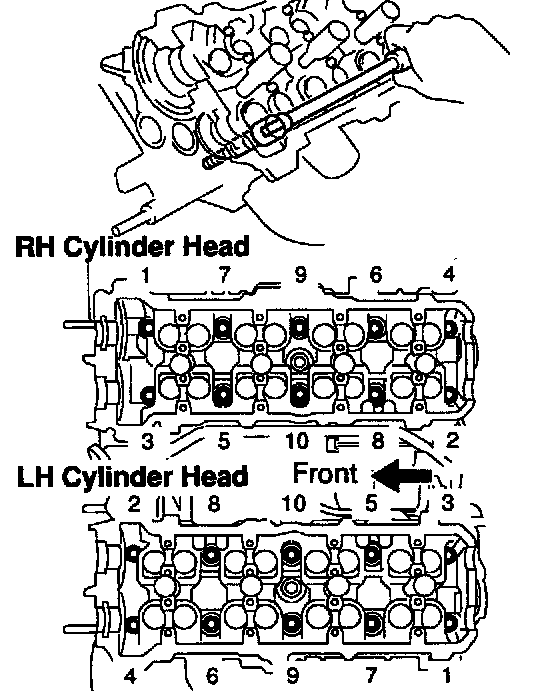 RH Cylinder Head

1 7 9 6 4

3 5 10 8 2

LH Cylinder Head

Front

2 8 10 5 3

4 6 9 7 1