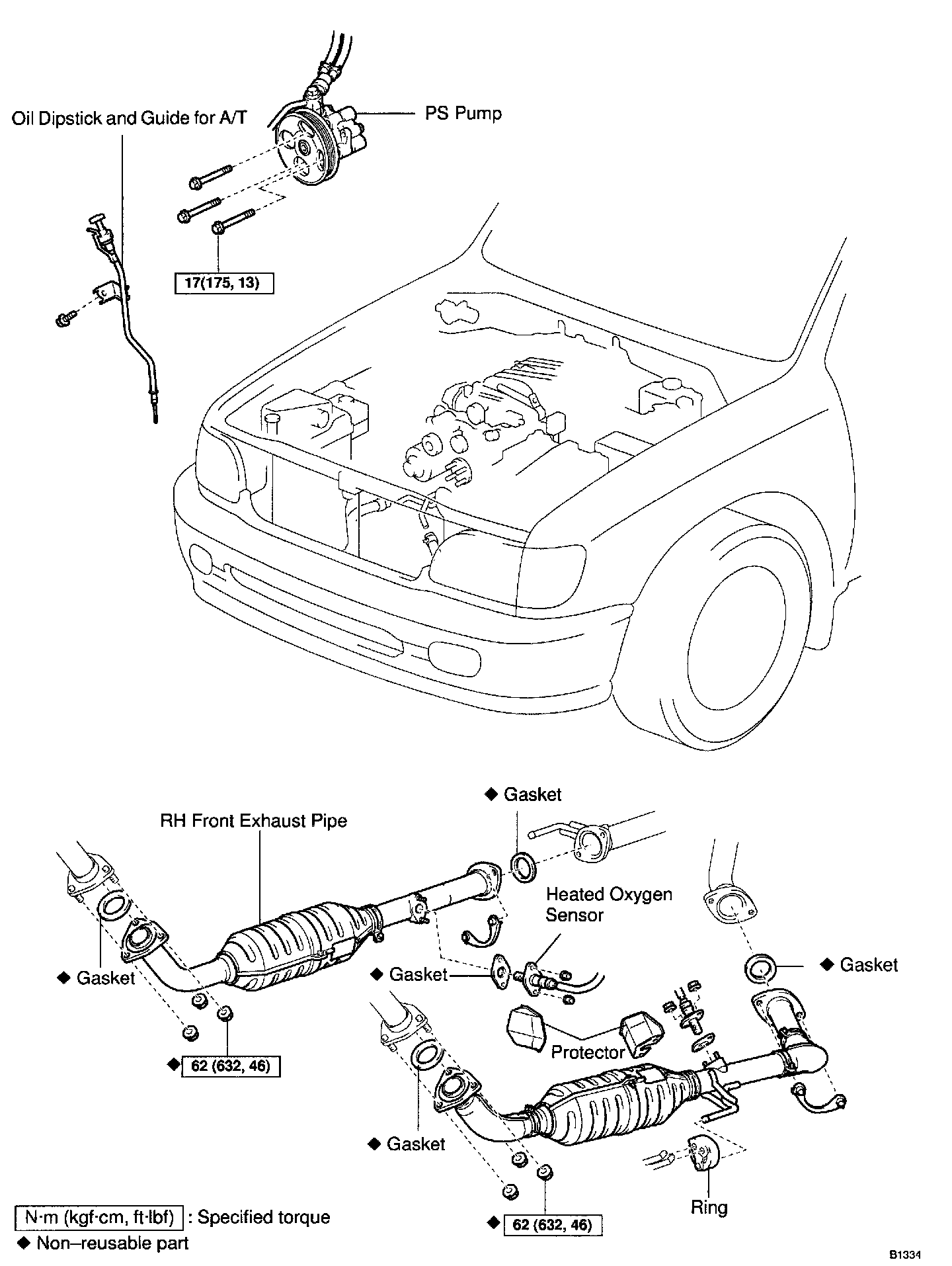 Oil Dipstick and Guide for A/T

PS Pump

17(175, 13)

◆ Gasket

RH Front Exhaust Pipe

Heated Oxygen Sensor

◆ Gasket

◆ Gasket

◆ Gasket

Protector

◆ 62 (632, 46)

◆ Gasket

Ring

◆ 62 (632, 46)

N·m (kgf·cm, ft·lbf) : Specified torque

◆ Non–reusable part

B1334