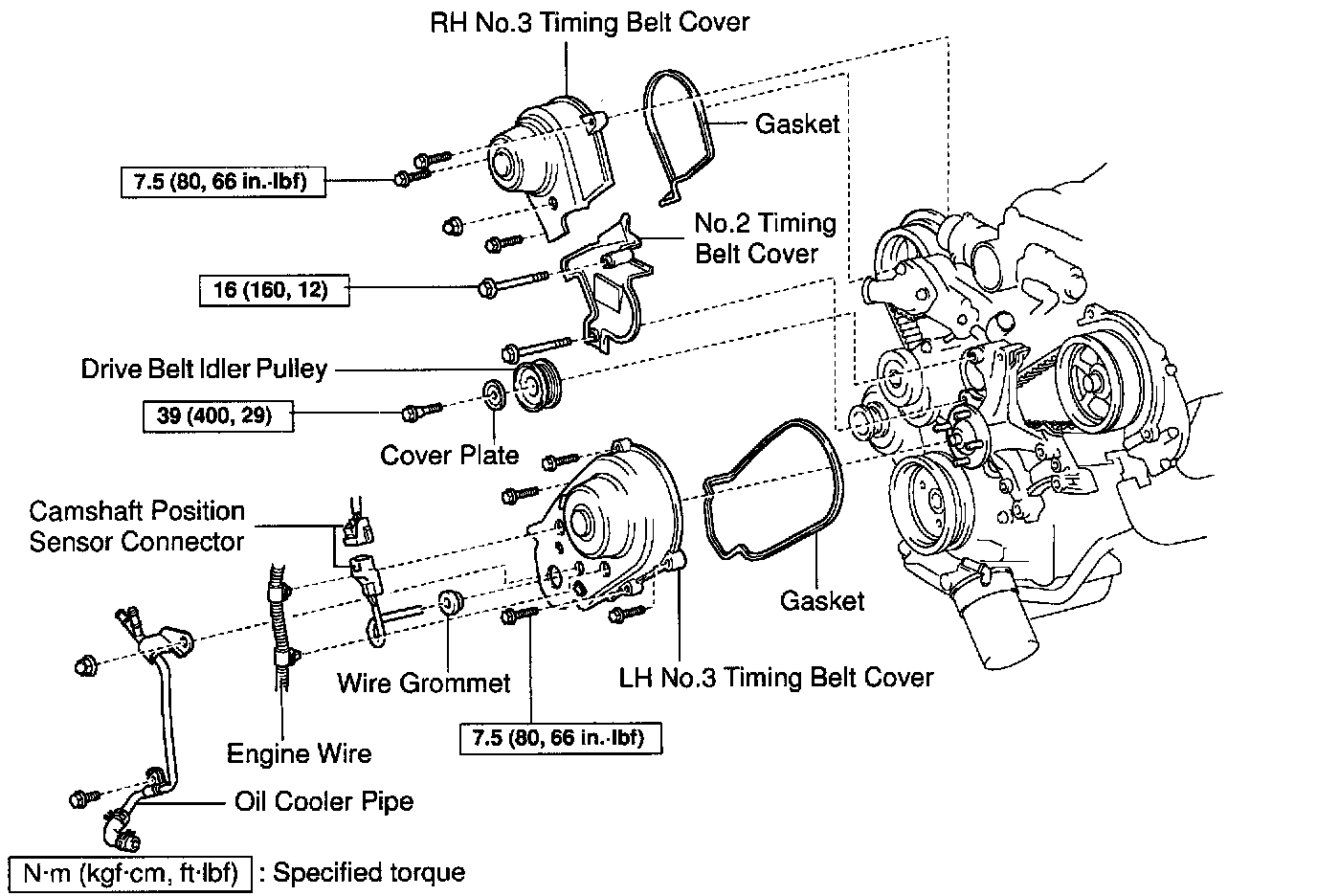 RH No.3 Timing Belt Cover

Gasket

7.5 (80, 66 in.·lbf)

No.2 Timing Belt Cover

16 (160, 12)

Drive Belt Idler Pulley

39 (400, 29)

Cover Plate

Camshaft Position Sensor Connector

Gasket

Wire Grommet

LH No.3 Timing Belt Cover

Engine Wire

7.5 (80, 66 in.·lbf)

Oil Cooler Pipe

N·m (kgf·cm, ft·lbf) : Specified torque