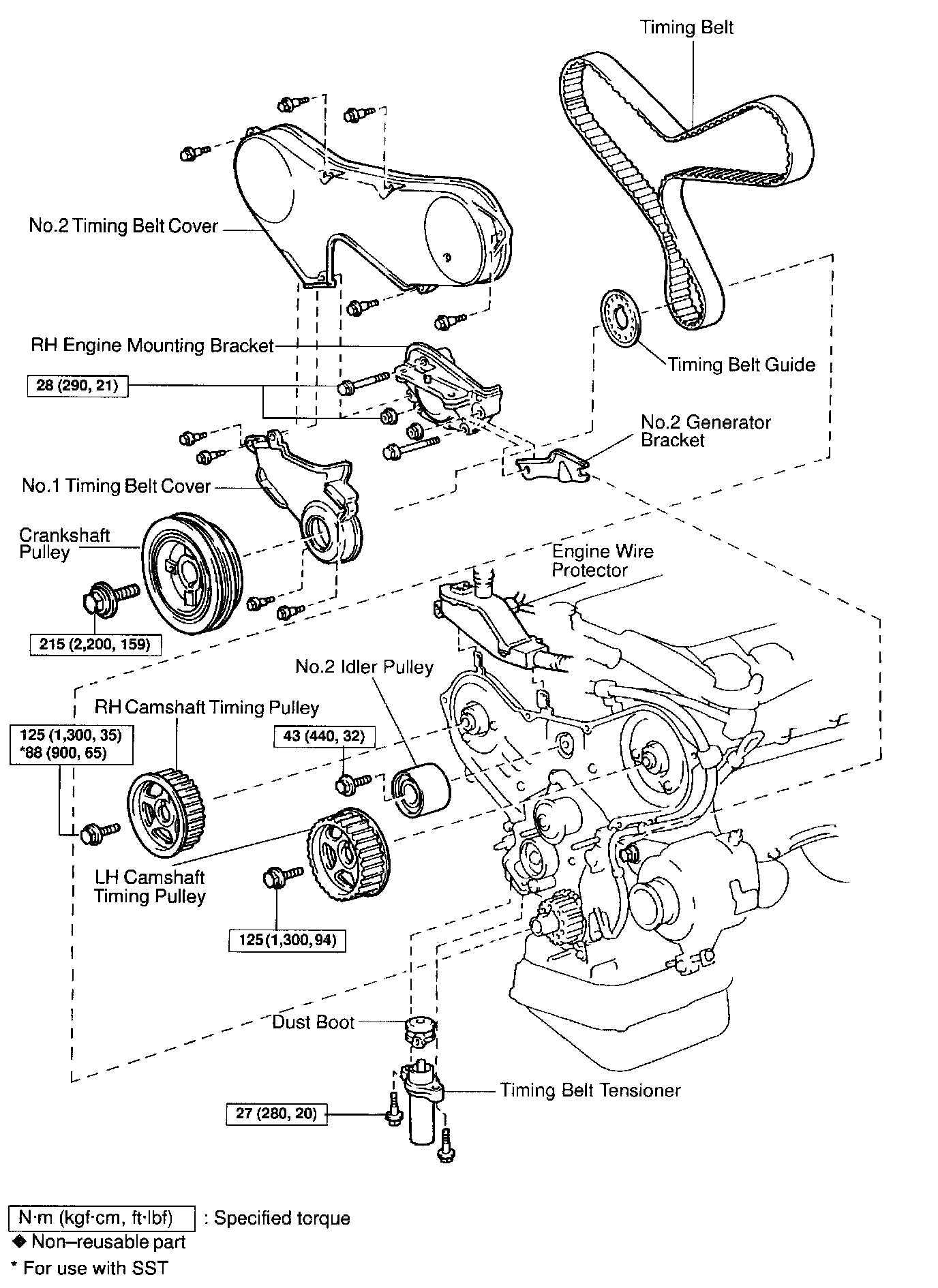 Timing Belt

No.2 Timing Belt Cover

RH Engine Mounting Bracket

28 (290, 21)

Timing Belt Guide

No.2 Generator Bracket

No.1 Timing Belt Cover

Crankshaft Pulley

215 (2,200, 159)

Engine Wire Protector

No.2 Idler Pulley

RH Camshaft Timing Pulley

125 (1,300, 35)
*88 (900, 65)

43 (440, 32)

LH Camshaft Timing Pulley

125 (1,300, 94)

Dust Boot

Timing Belt Tensioner

27 (280, 20)

N·m (kgf·cm, ft·lbf) : Specified torque
◆ Non–reusable part
* For use with SST