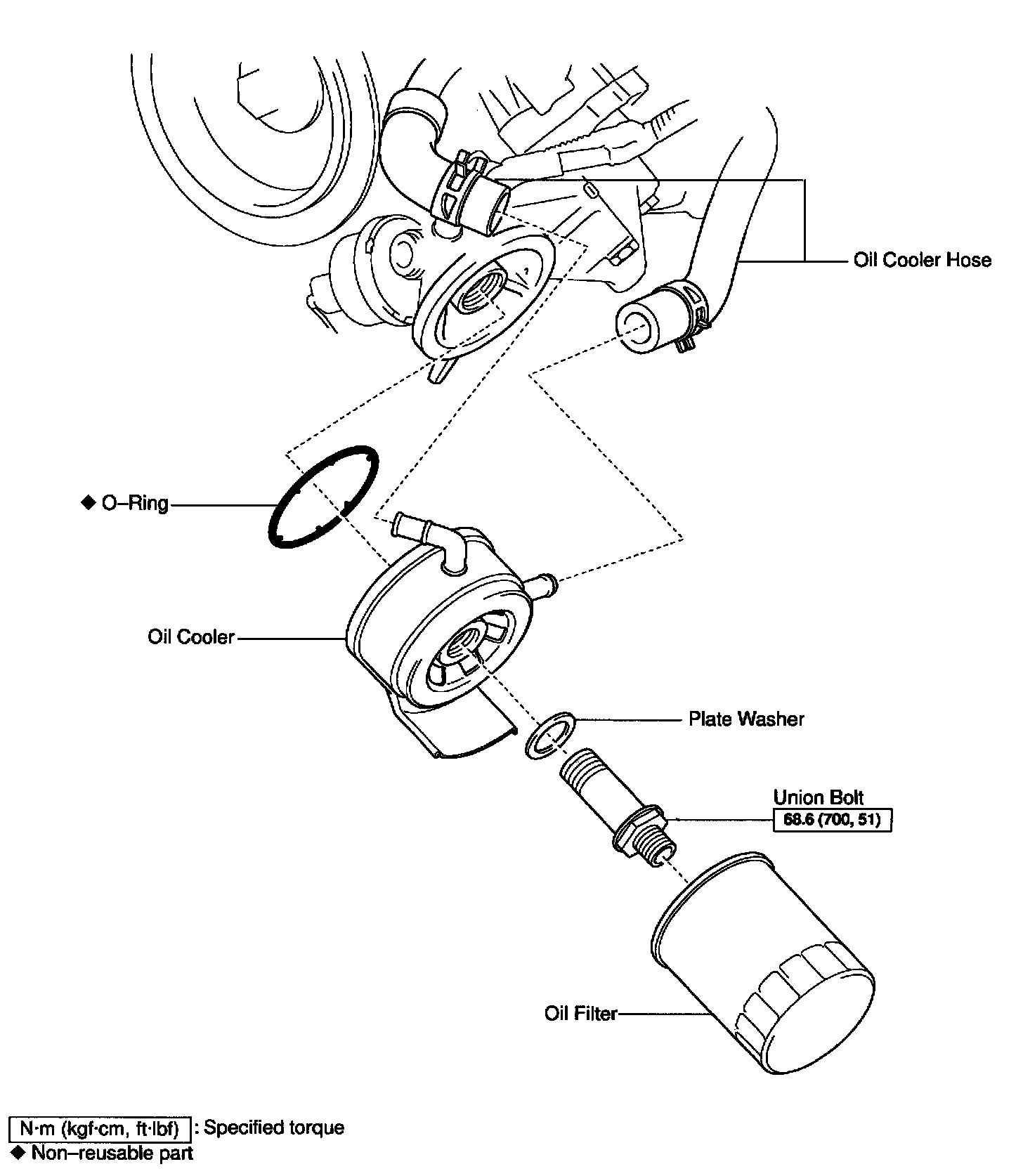 Oil Cooler Hose

◆ O–Ring

Oil Cooler

Plate Washer

Union Bolt
68.6 (700, 51)

Oil Filter

N·m (kgf·cm, ft·lbf) : Specified torque
◆ Non–reusable part