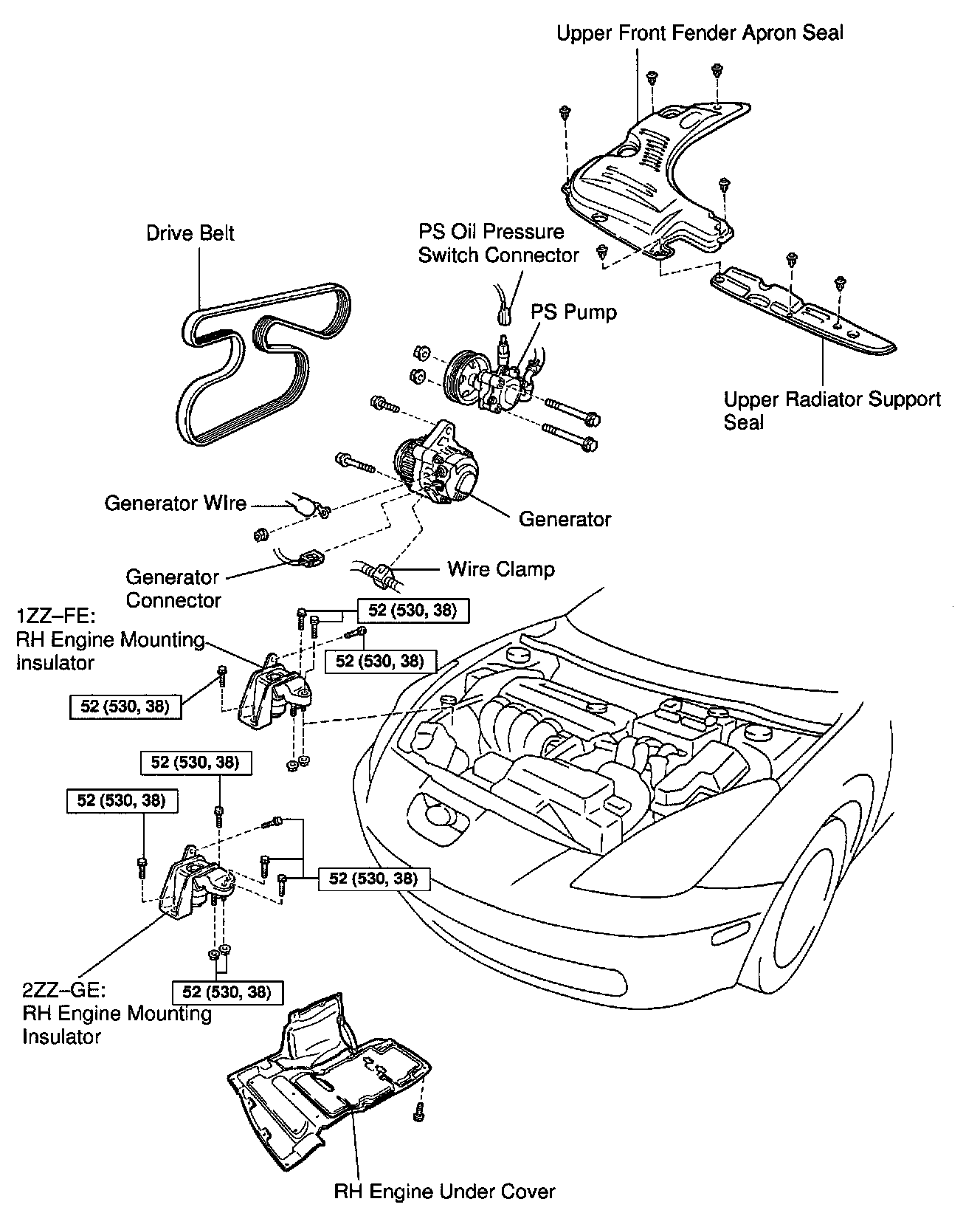 Upper Front Fender Apron Seal

Drive Belt

PS Oil Pressure Switch Connector

PS Pump

Upper Radiator Support Seal

Generator WIre

Generator

Generator Connector

Wire Clamp

1ZZ–FE: RH Engine Mounting Insulator

52 (530, 38)

52 (530, 38)

52 (530, 38)

52 (530, 38)

52 (530, 38)

52 (530, 38)

2ZZ–GE: RH Engine Mounting Insulator

52 (530, 38)

RH Engine Under Cover